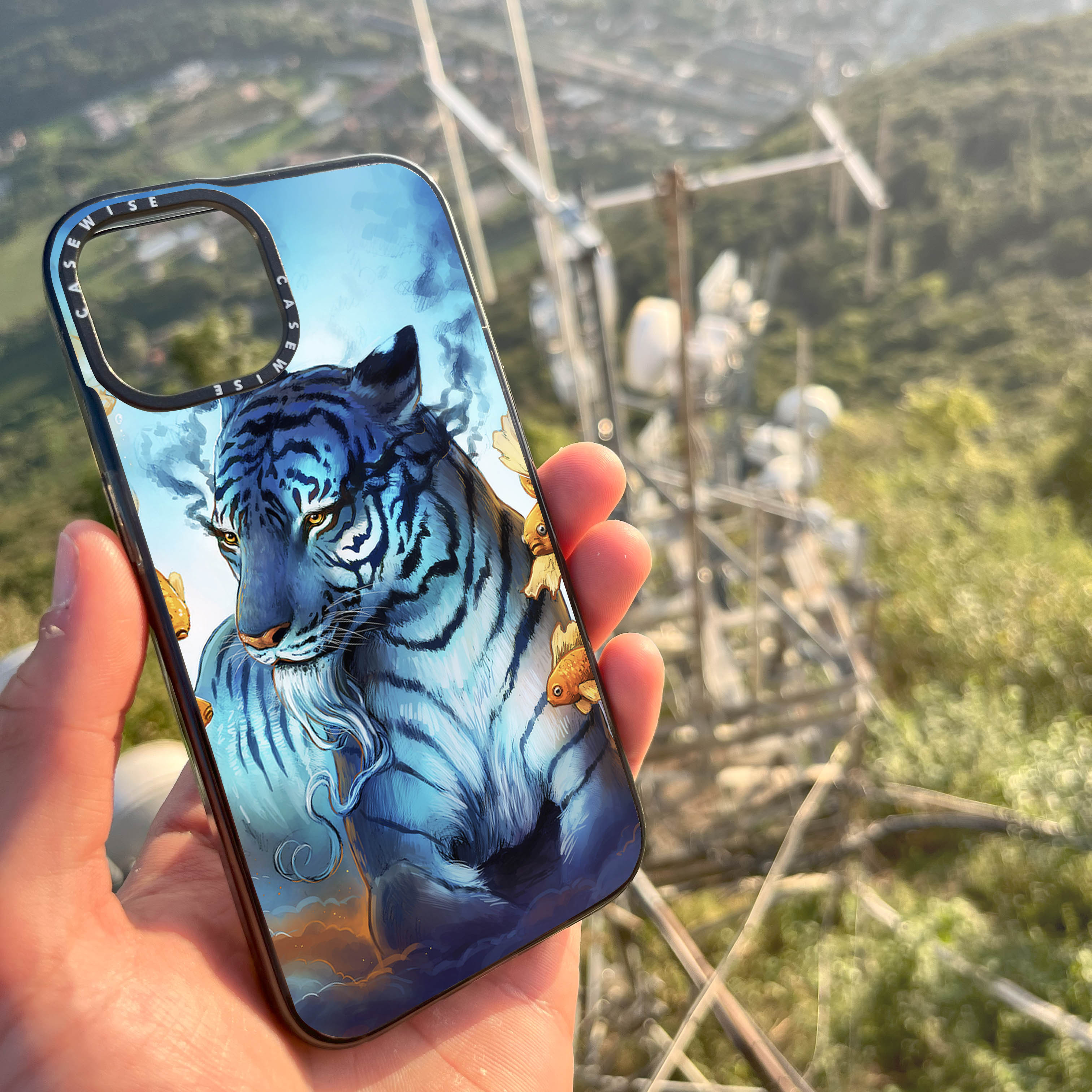 CASEWISE CASEWISE