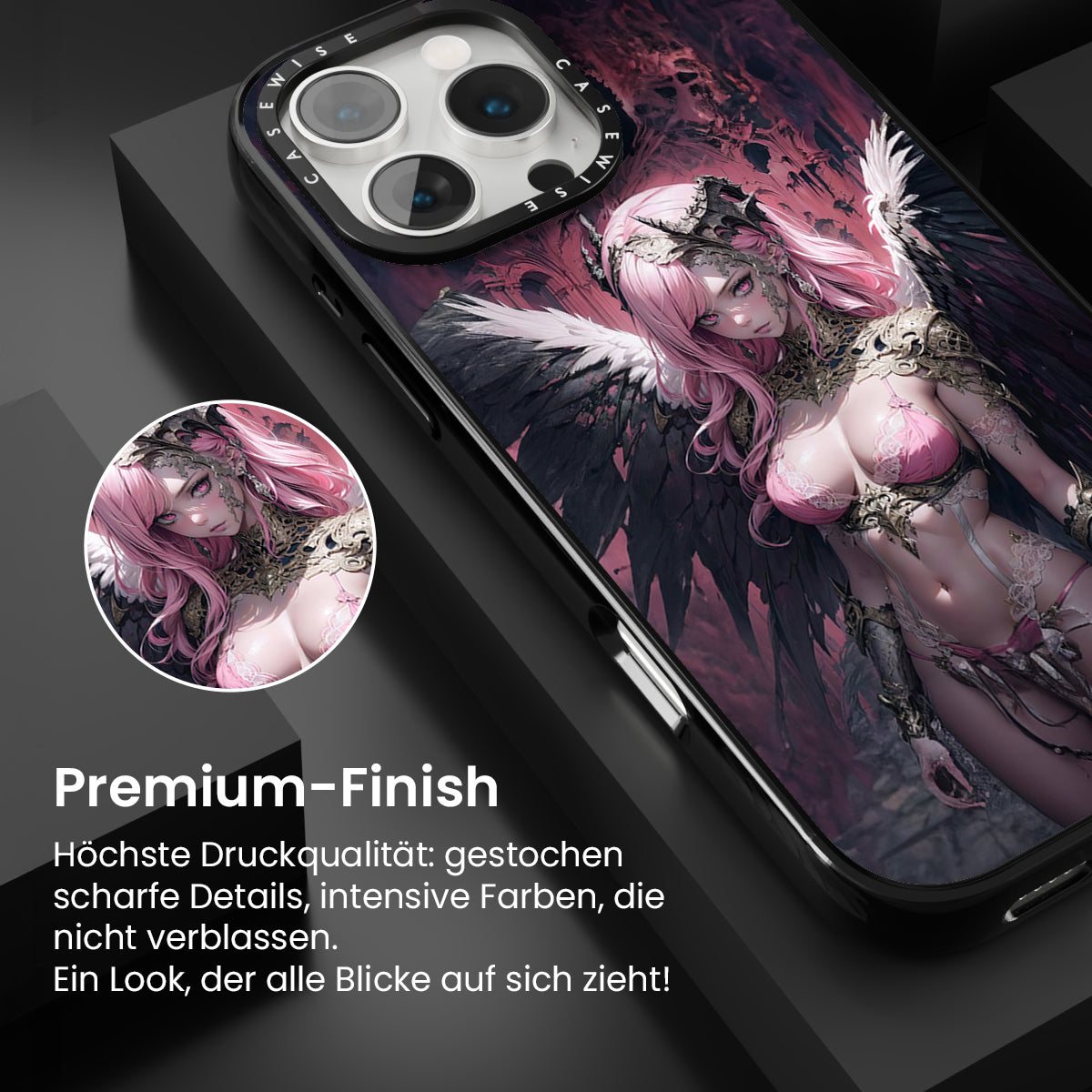 CASEWISE CASEWISE

Premium-Finish

Höchste Druckqualität: gestochen scharfe Details, intensive Farben, die nicht verblassen.
Ein Look, der alle Blicke auf sich zieht!