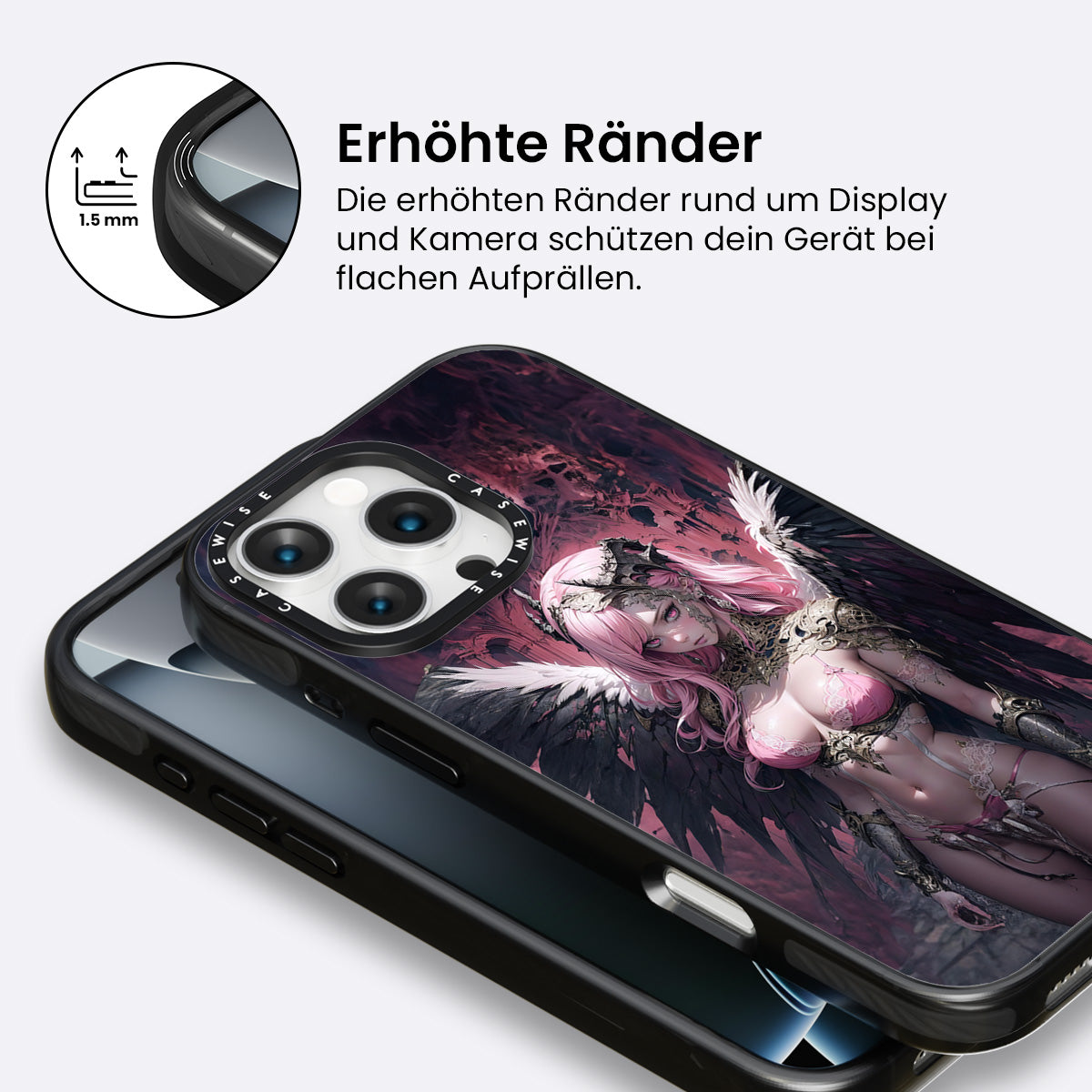 1.5 mm

Erhöhte Ränder

Die erhöhten Ränder rund um Display und Kamera schützen dein Gerät bei flachen Aufprällen.

CASEWISE CASEWISE