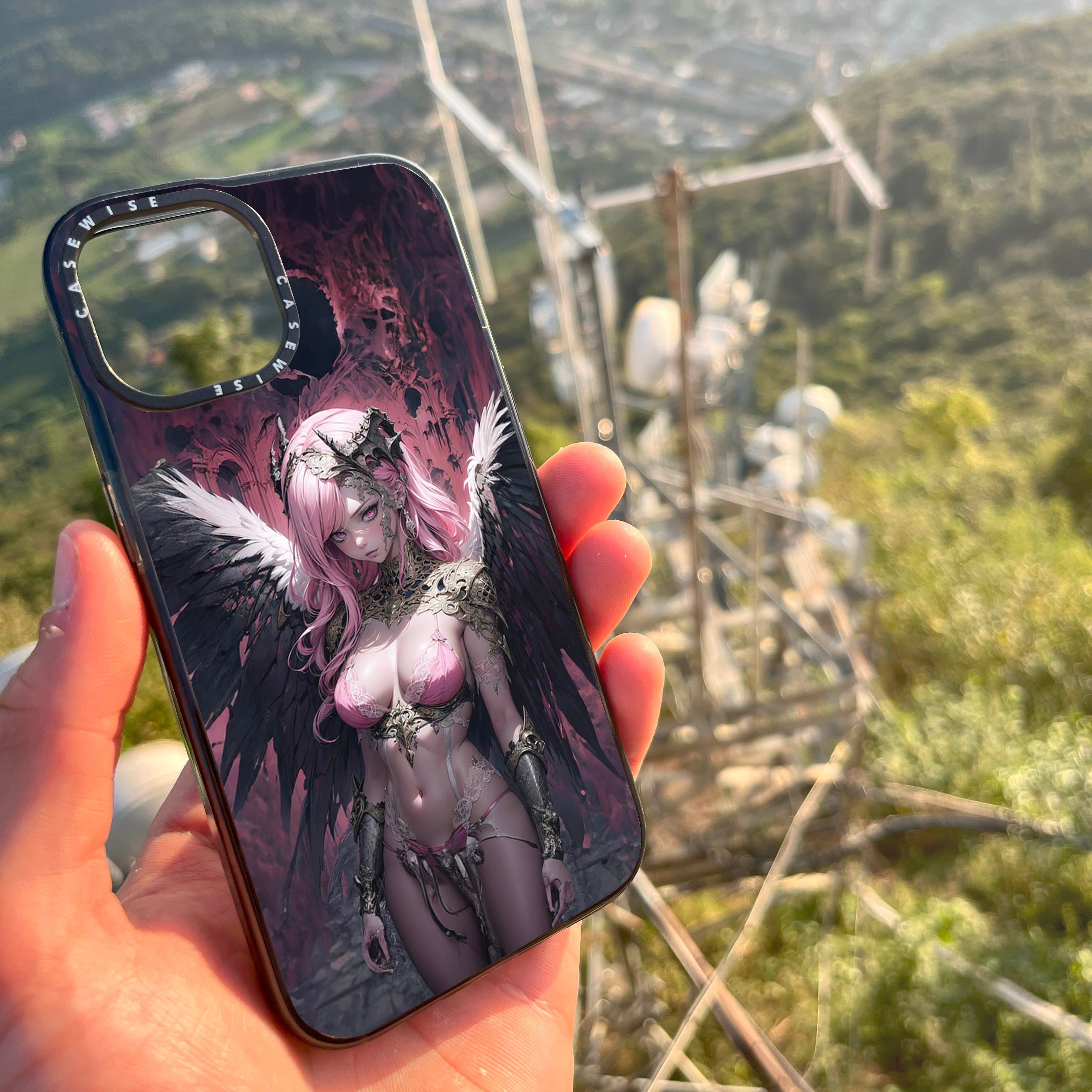 CASEWISE CASEWISE