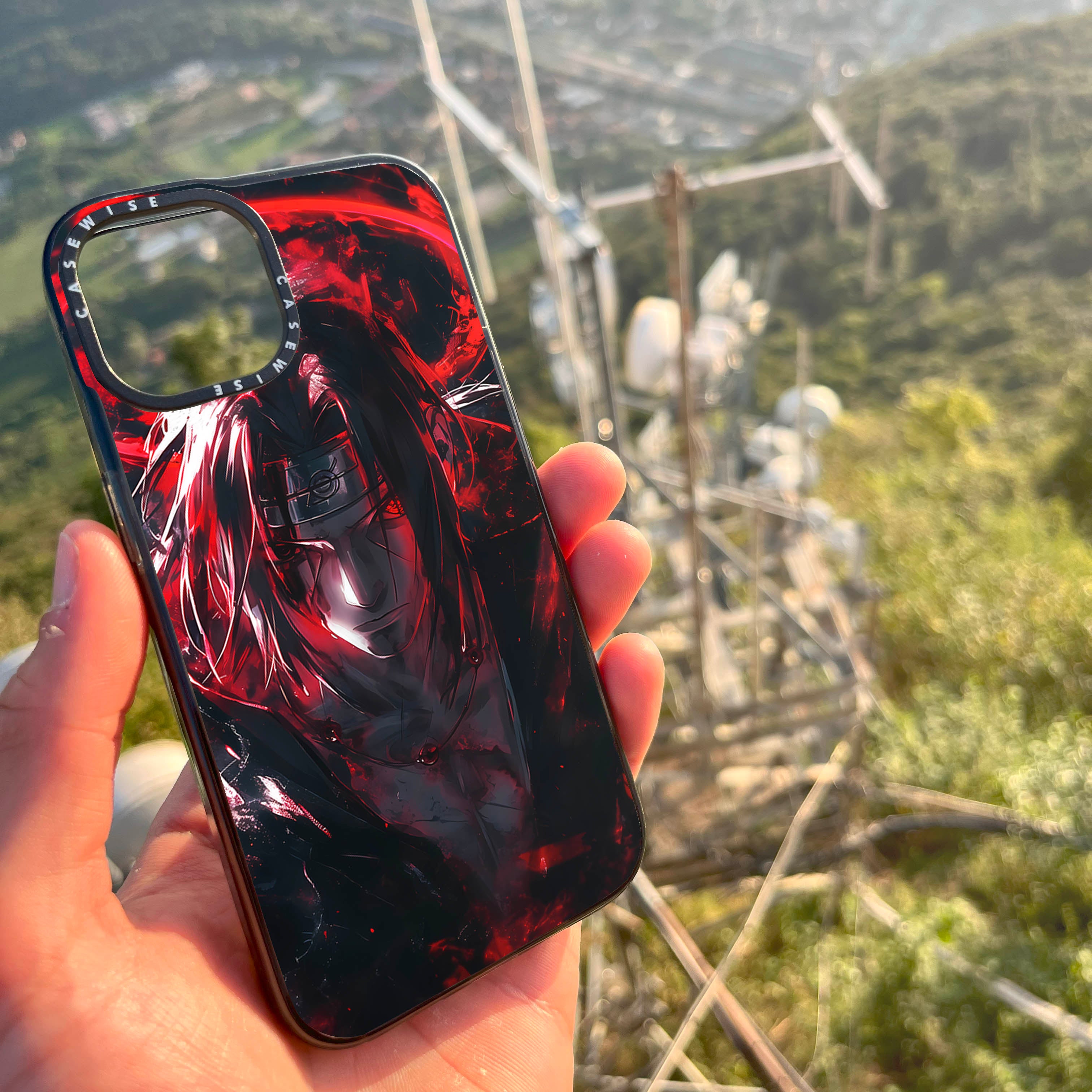 CASEWISE CASEWISE