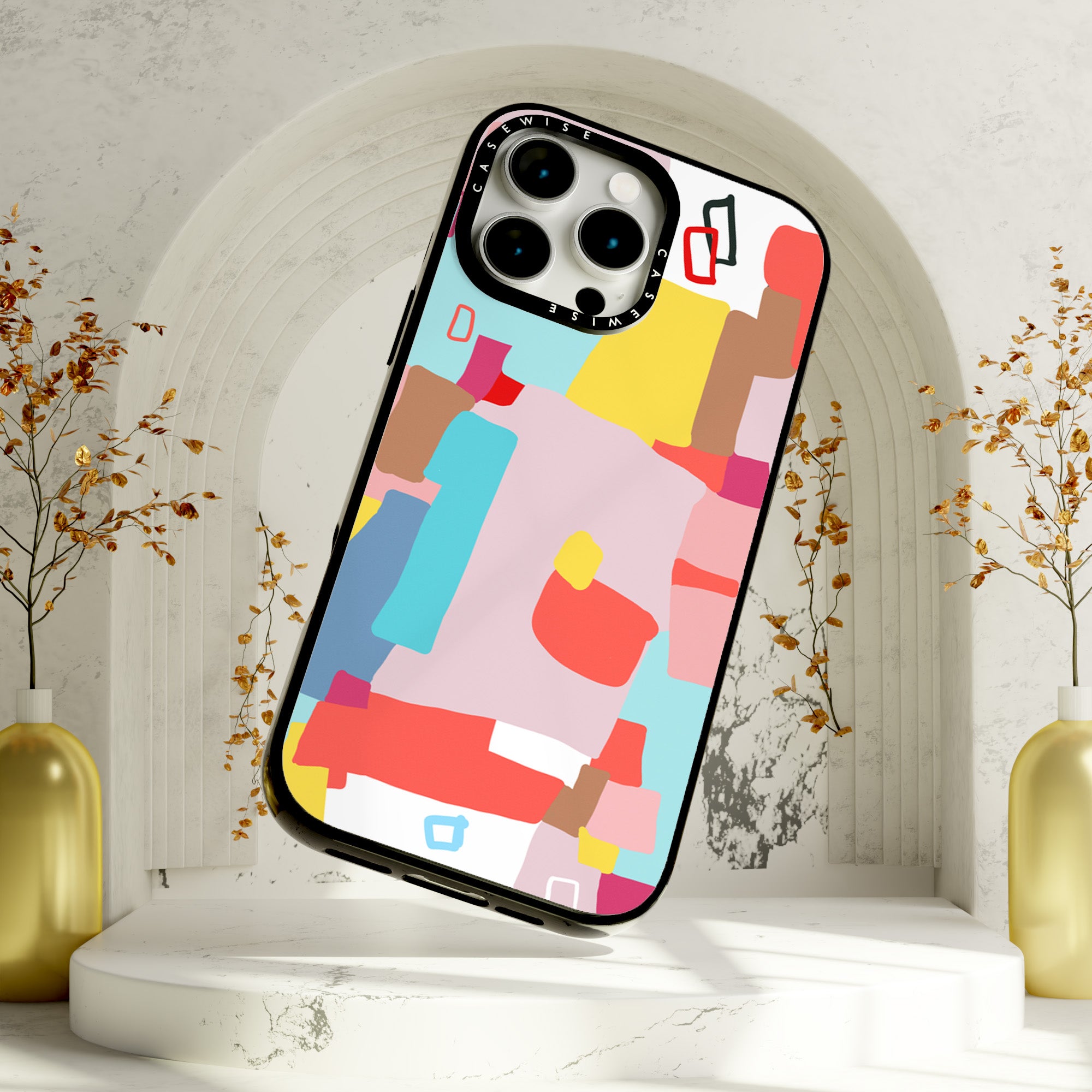 CASEWISE CASEWISE