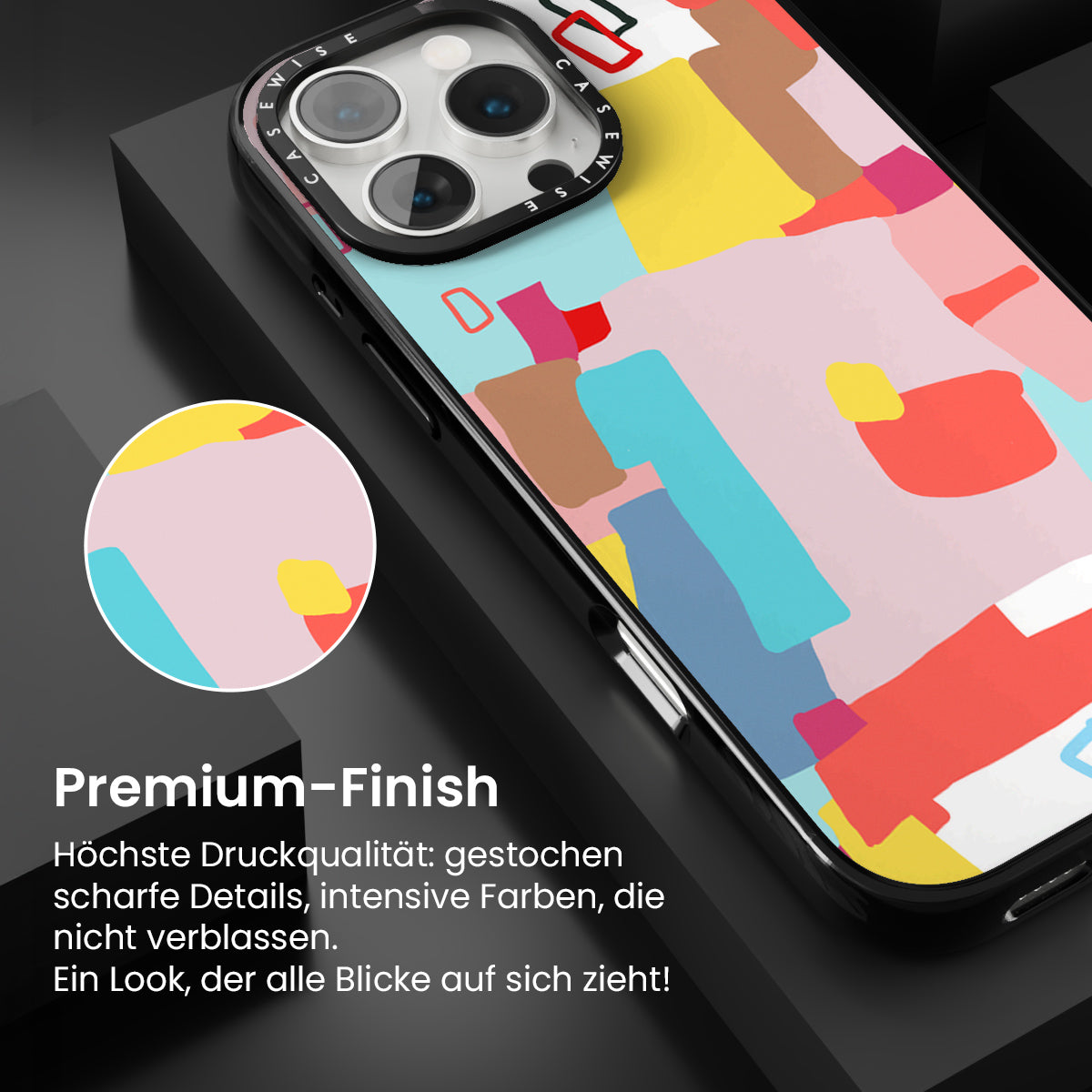 CASEWISE CASEWISE

Premium-Finish

Höchste Druckqualität: gestochen scharfe Details, intensive Farben, die nicht verblassen.
Ein Look, der alle Blicke auf sich zieht!