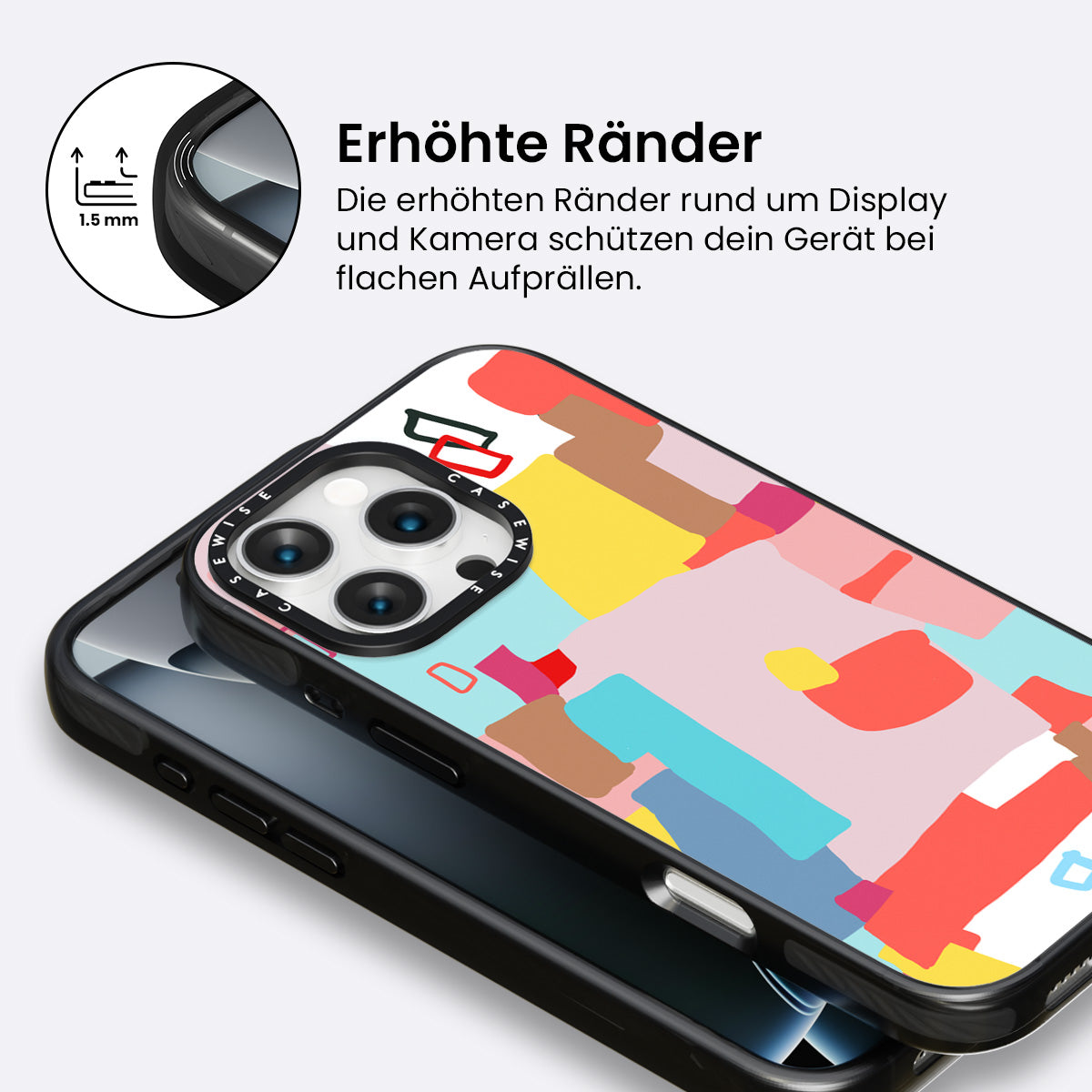 1.5 mm

Erhöhte Ränder

Die erhöhten Ränder rund um Display und Kamera schützen dein Gerät bei flachen Aufprällen.

CASEWISE CASEWISE