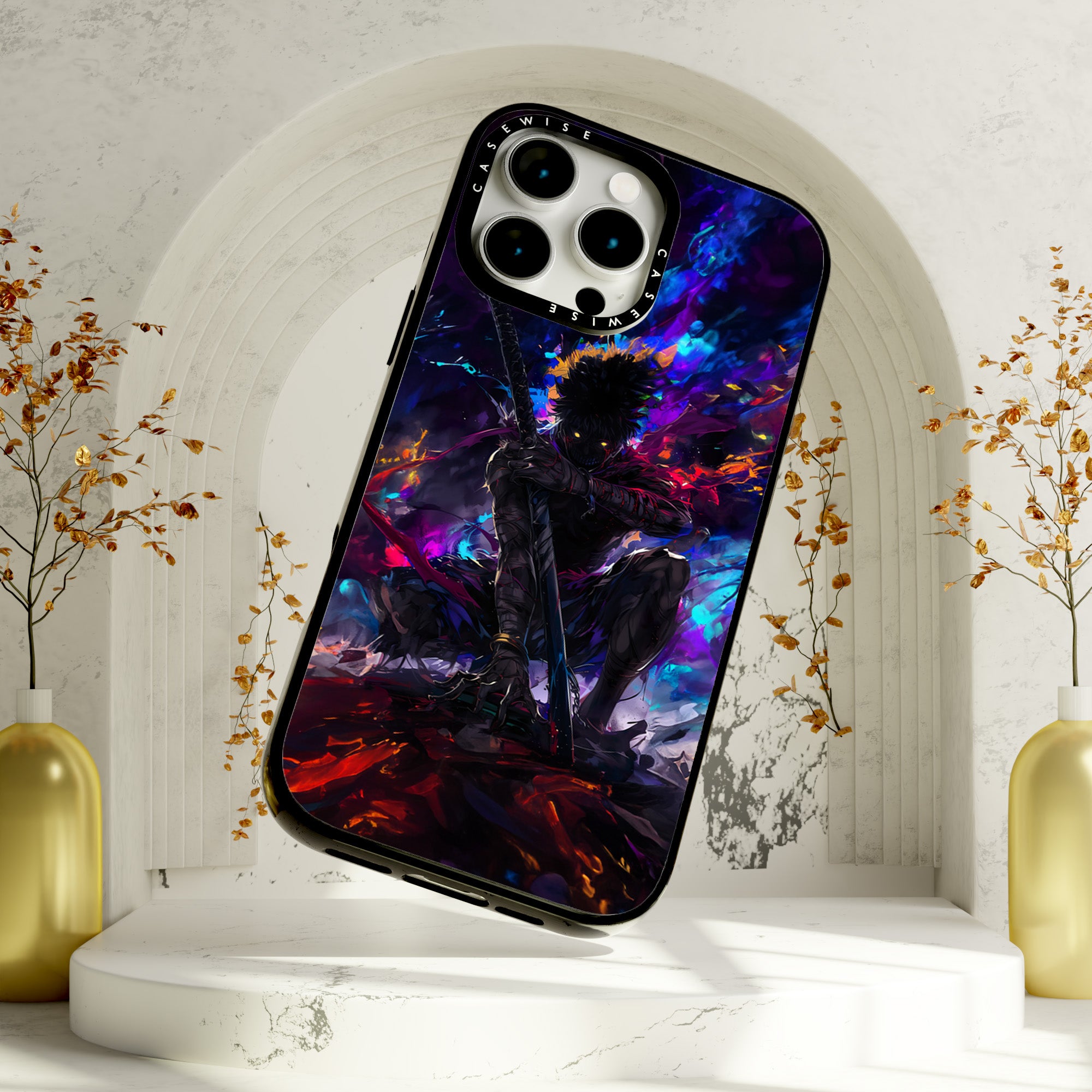 CASEWISE
CASEWISE