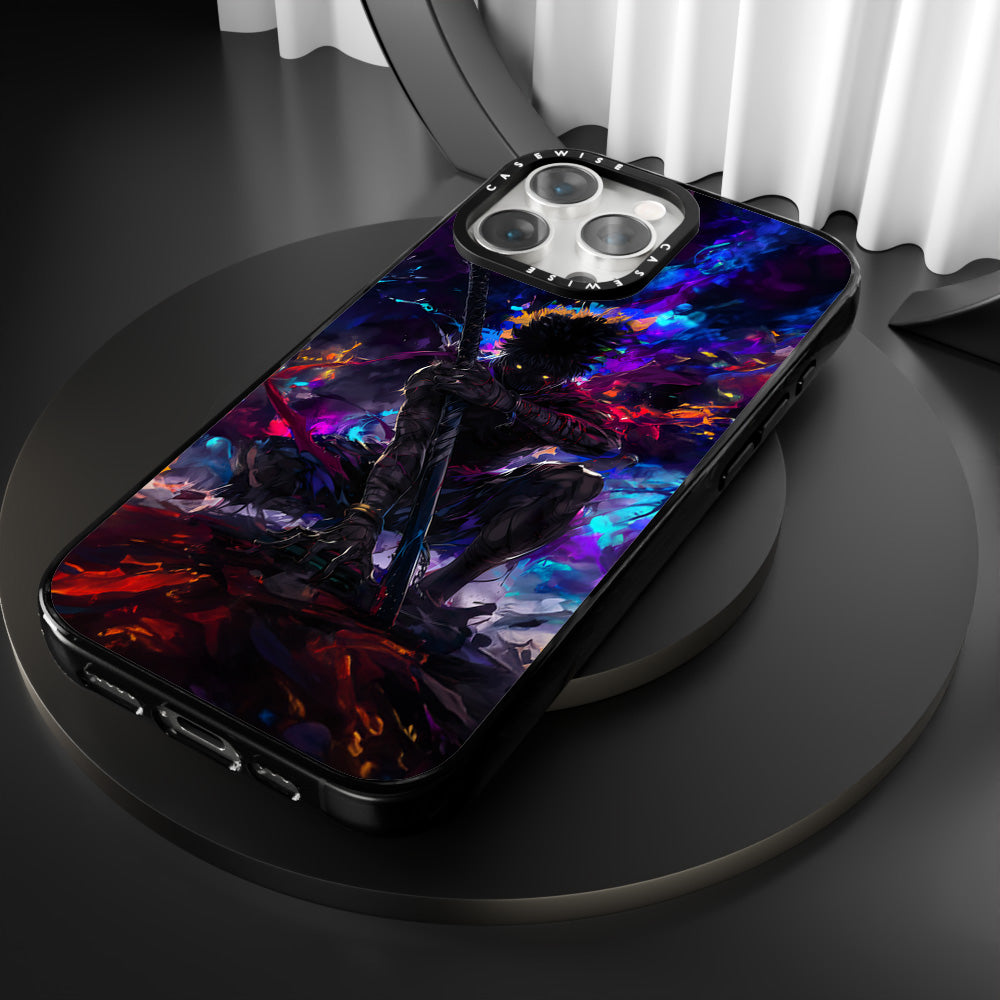 CASEWISE
CASEWISE