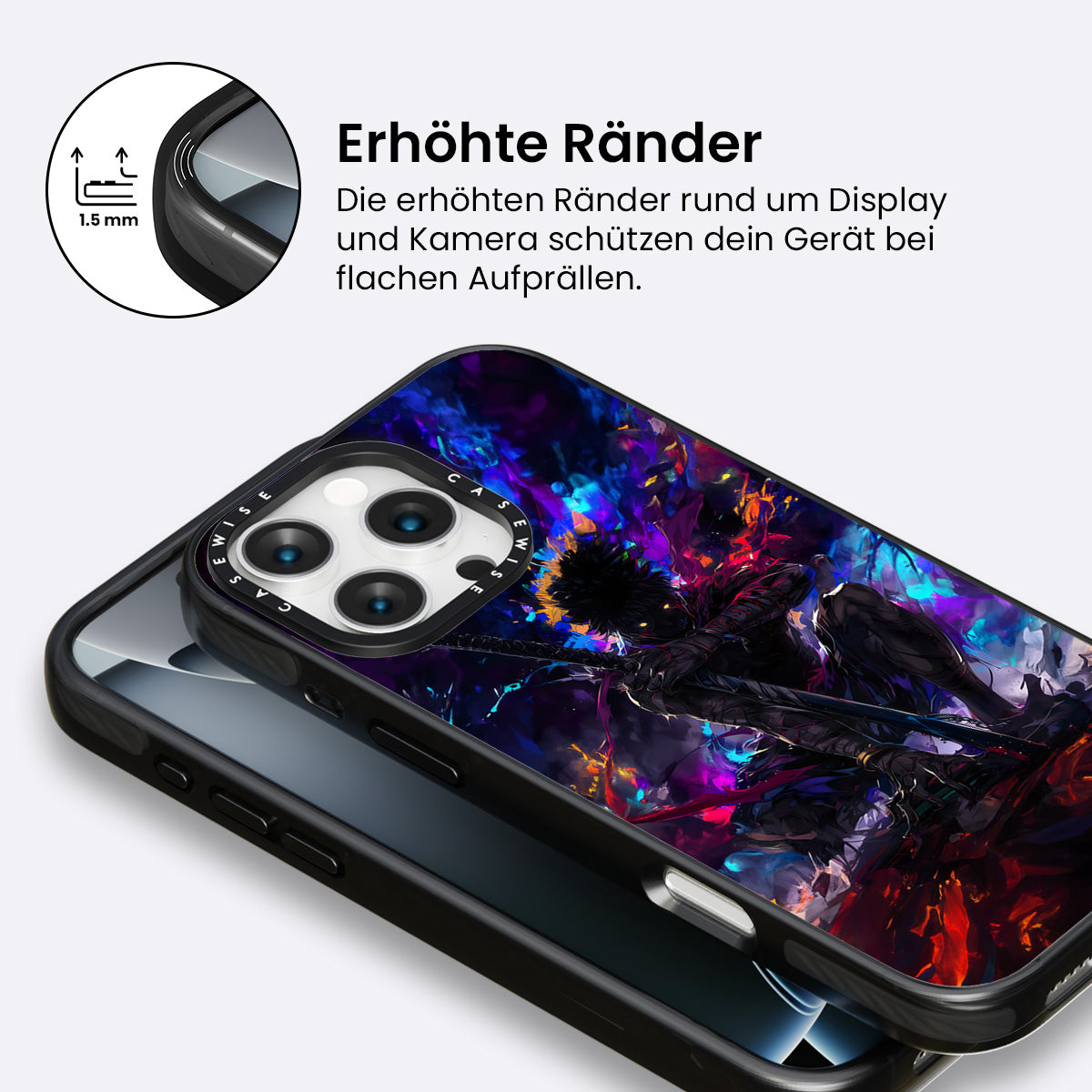 1.5 mm

Erhöhte Ränder

Die erhöhten Ränder rund um Display und Kamera schützen dein Gerät bei flachen Aufprällen.

CASEWISE CASEWISE