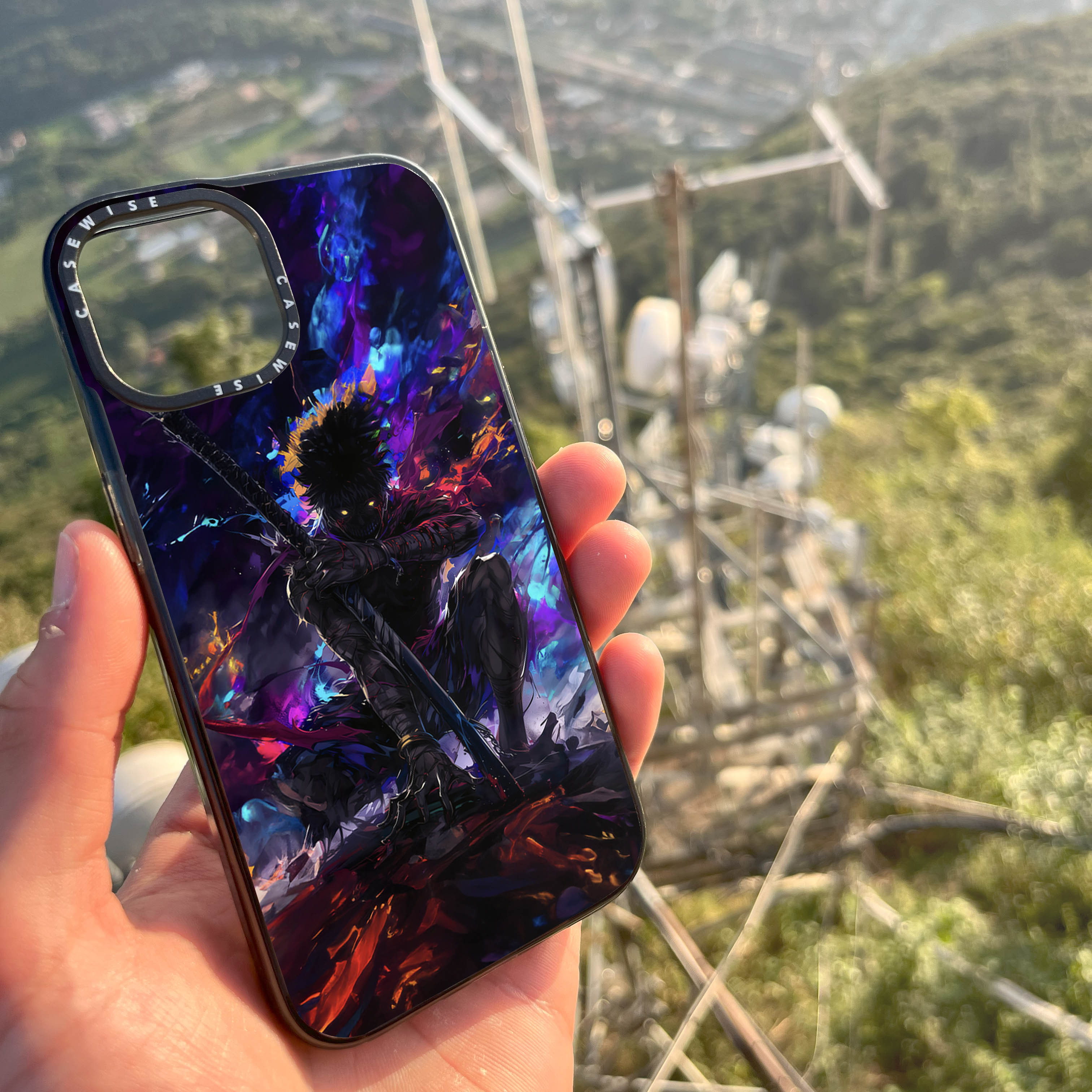 CASEWISE CASEWISE