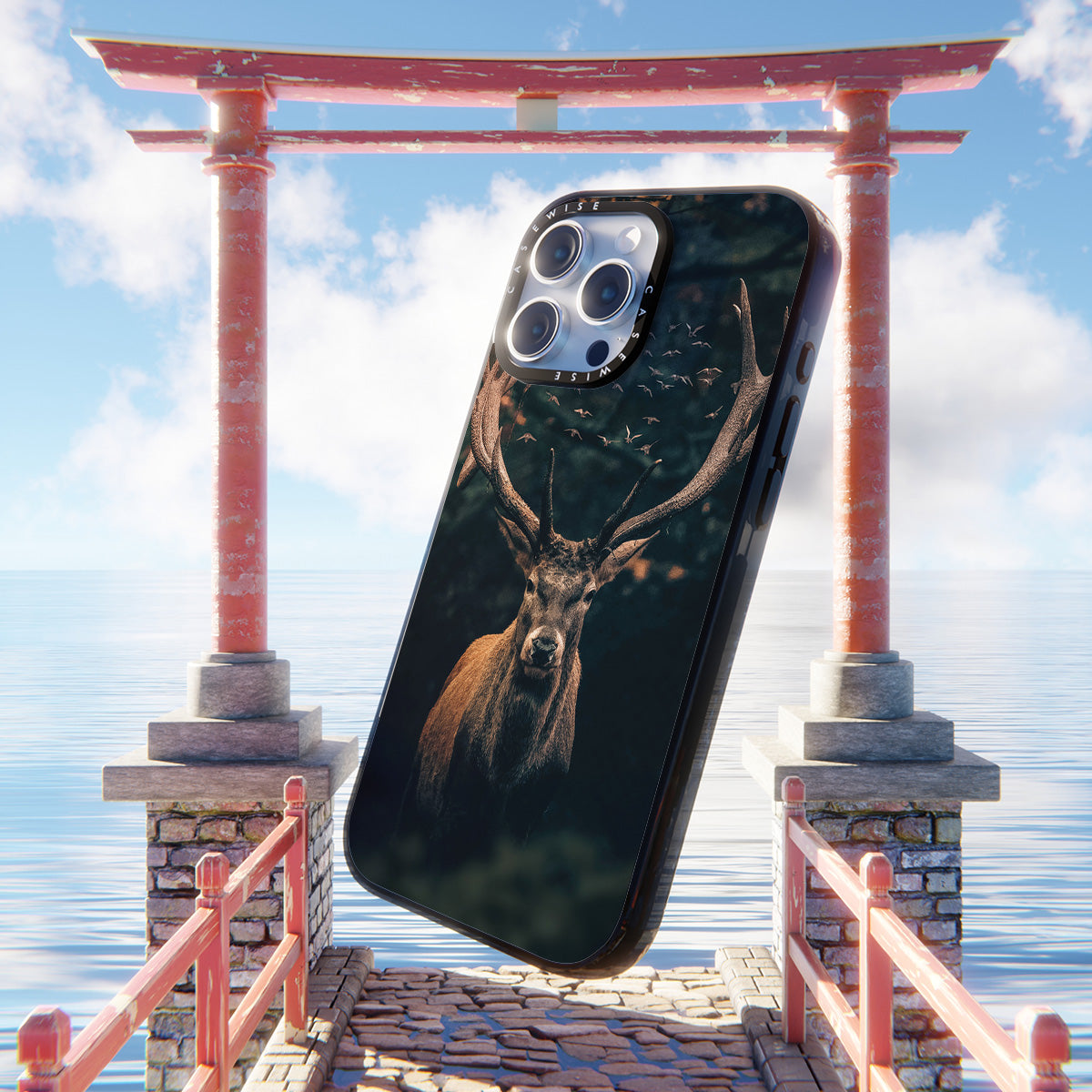 CASEWISE CASEWISE