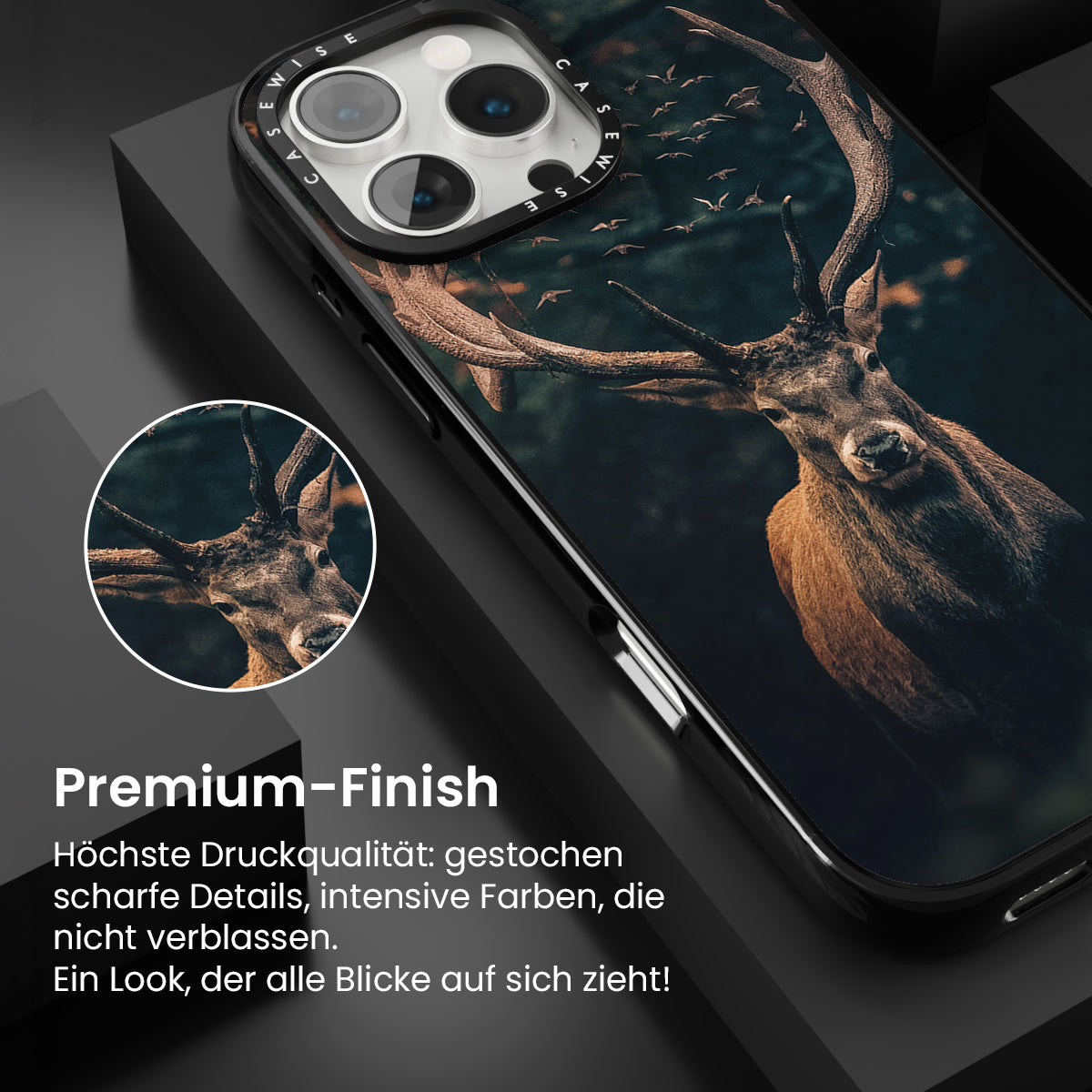 CASEWISE CASEWISE

Premium-Finish

Höchste Druckqualität: gestochen scharfe Details, intensive Farben, die nicht verblassen.
Ein Look, der alle Blicke auf sich zieht!