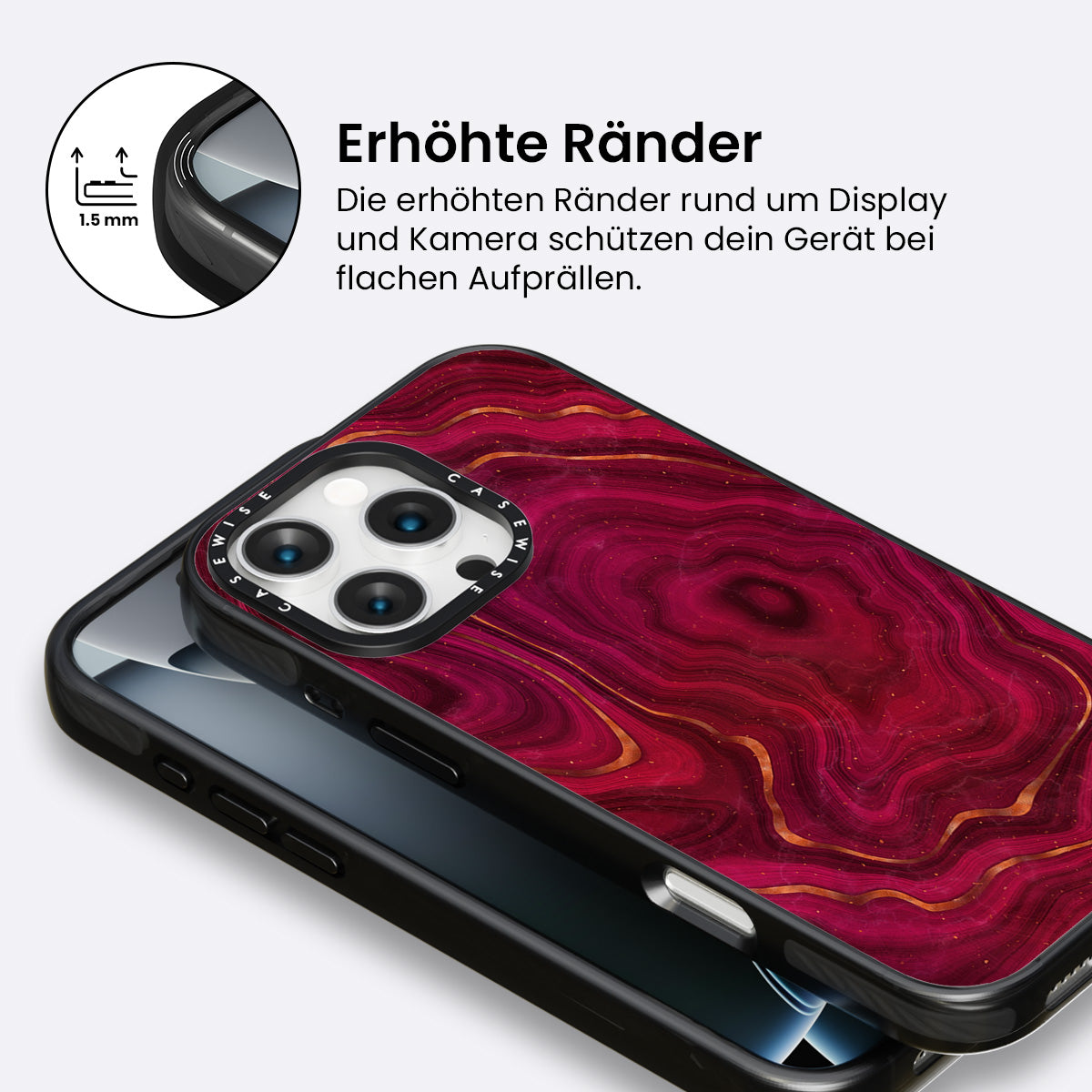 1.5 mm

Erhöhte Ränder

Die erhöhten Ränder rund um Display und Kamera schützen dein Gerät bei flachen Aufprällen.

CASEWISE CASEWISE