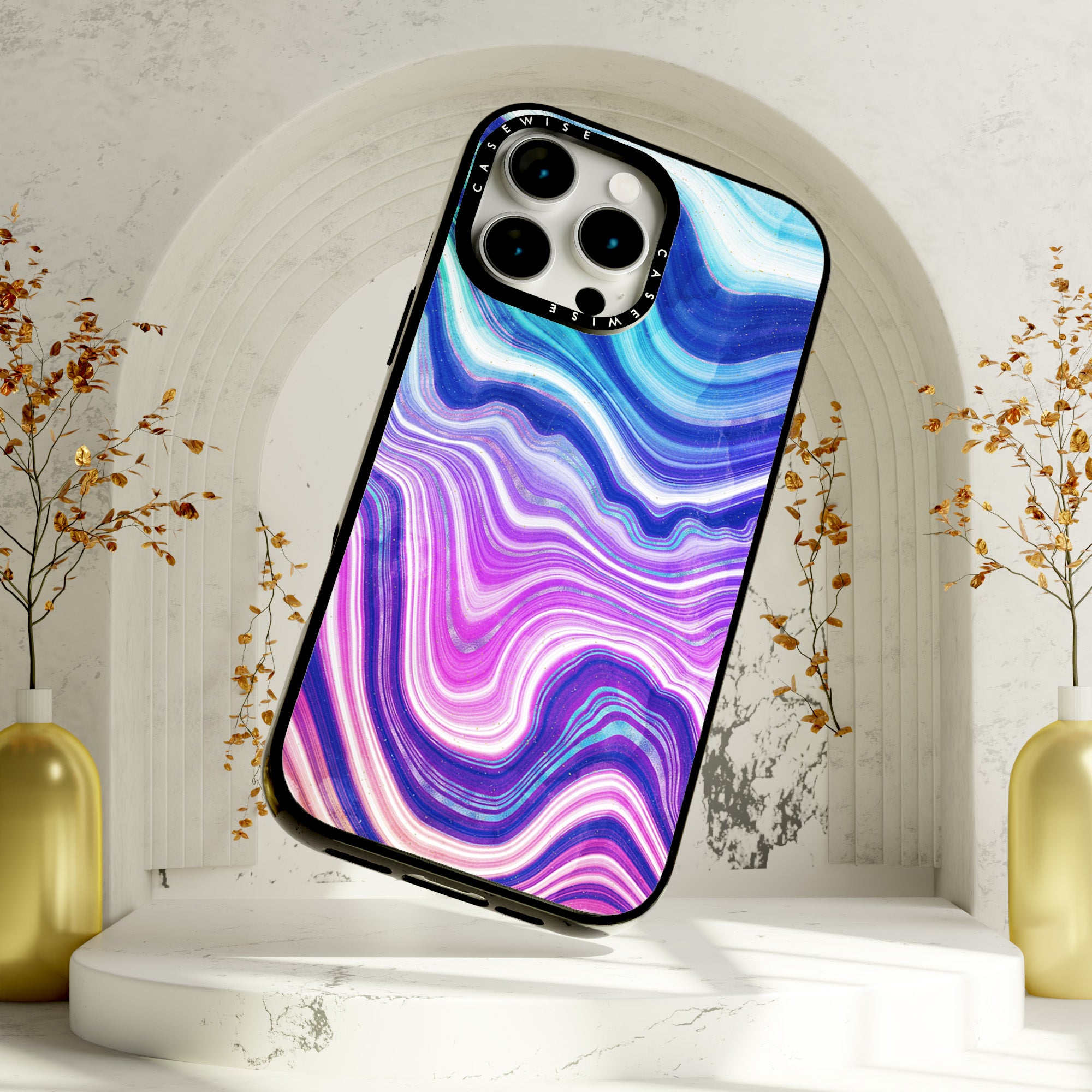 CASEWISE
CASEWISE