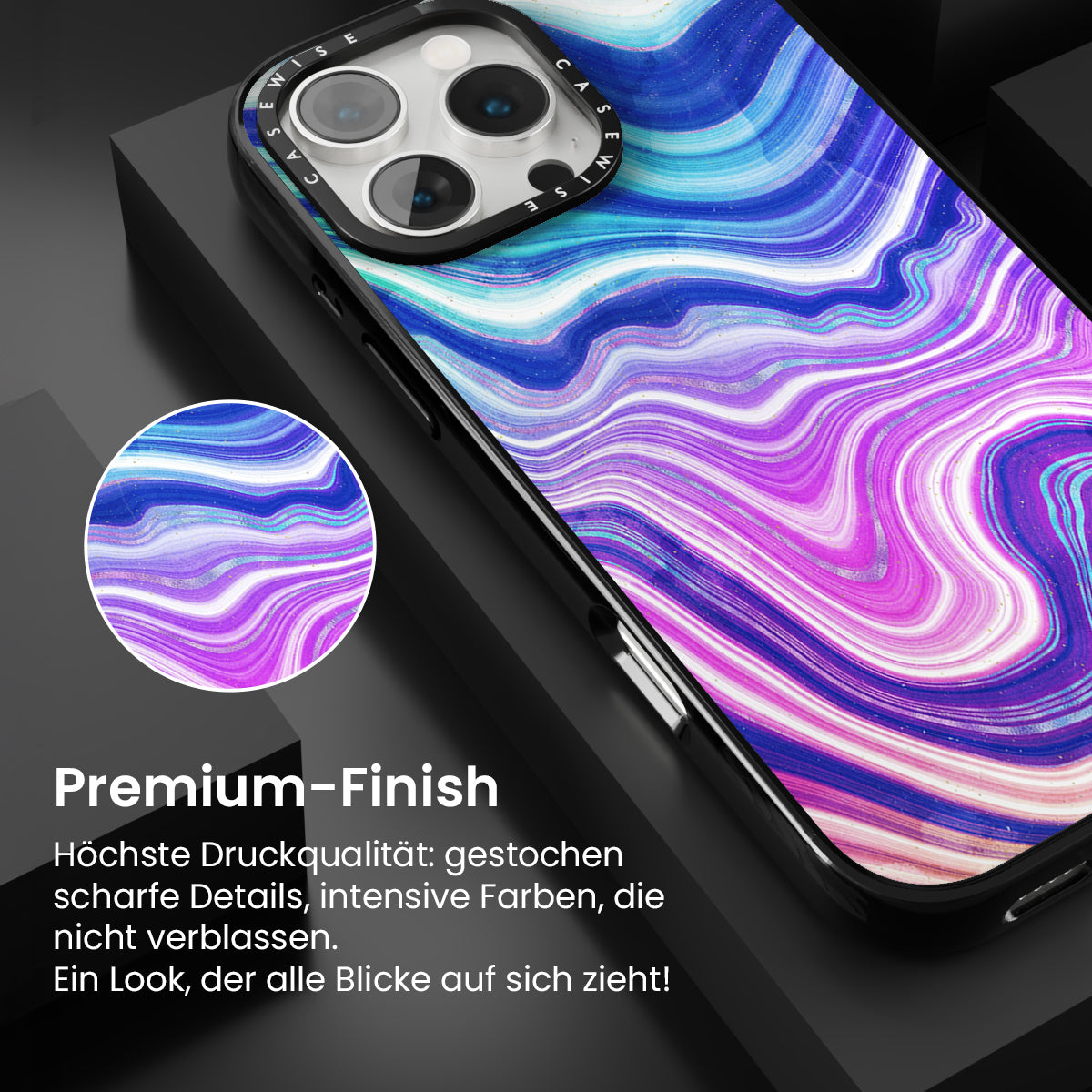 CASEWISE CASEWISE

Premium-Finish

Höchste Druckqualität: gestochen scharfe Details, intensive Farben, die nicht verblassen.
Ein Look, der alle Blicke auf sich zieht!