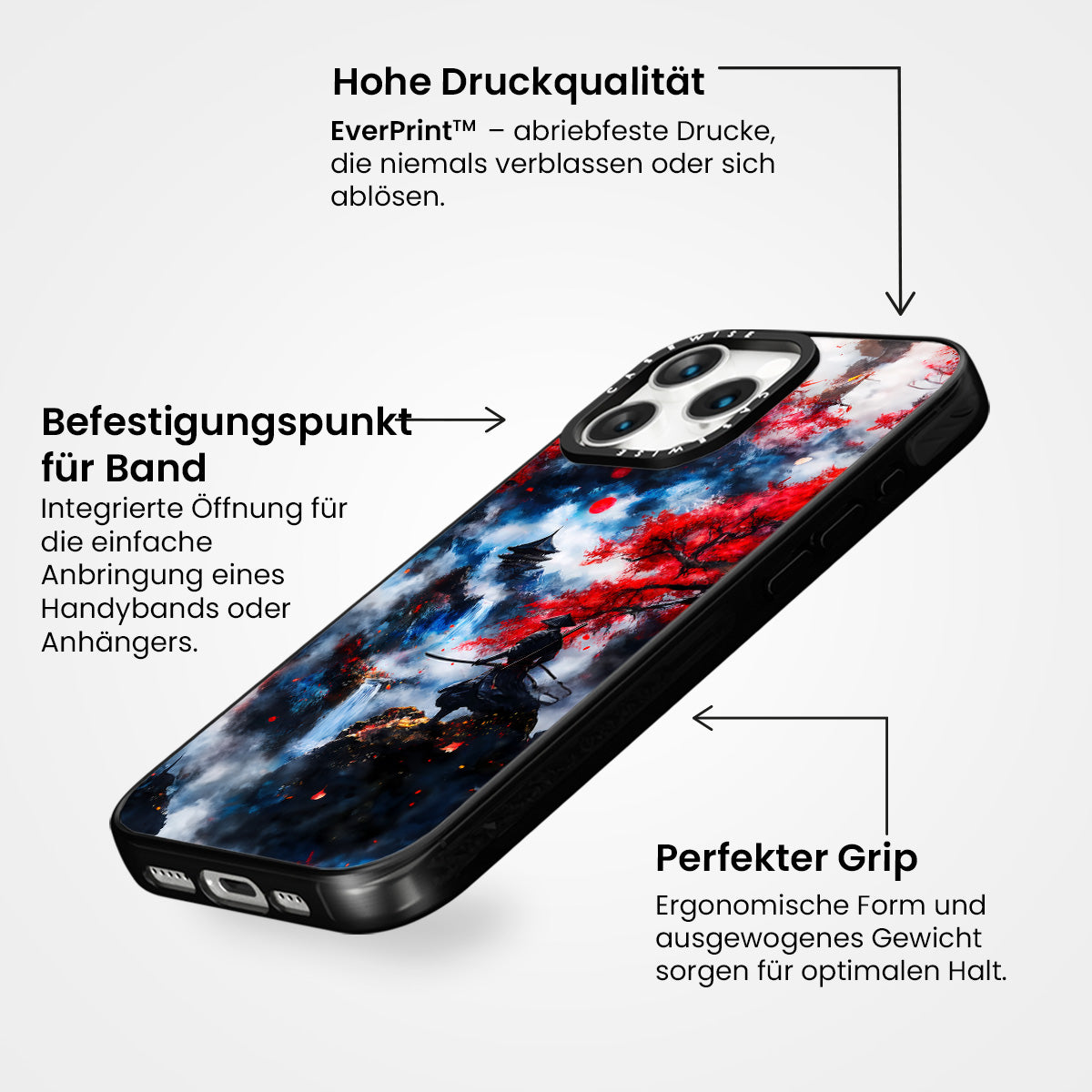 Hohe Druckqualität

EverPrint™ – abriebfeste Drucke, die niemals verblassen oder sich ablösen.

Befestigungspunkt für Band

Integrierte Öffnung für die einfache Anbringung eines Handybands oder Anhängers.

CASEWISE

CASEWISE

Perfekter Grip

Ergonomische Form und ausgewogenes Gewicht sorgen für optimalen Halt.