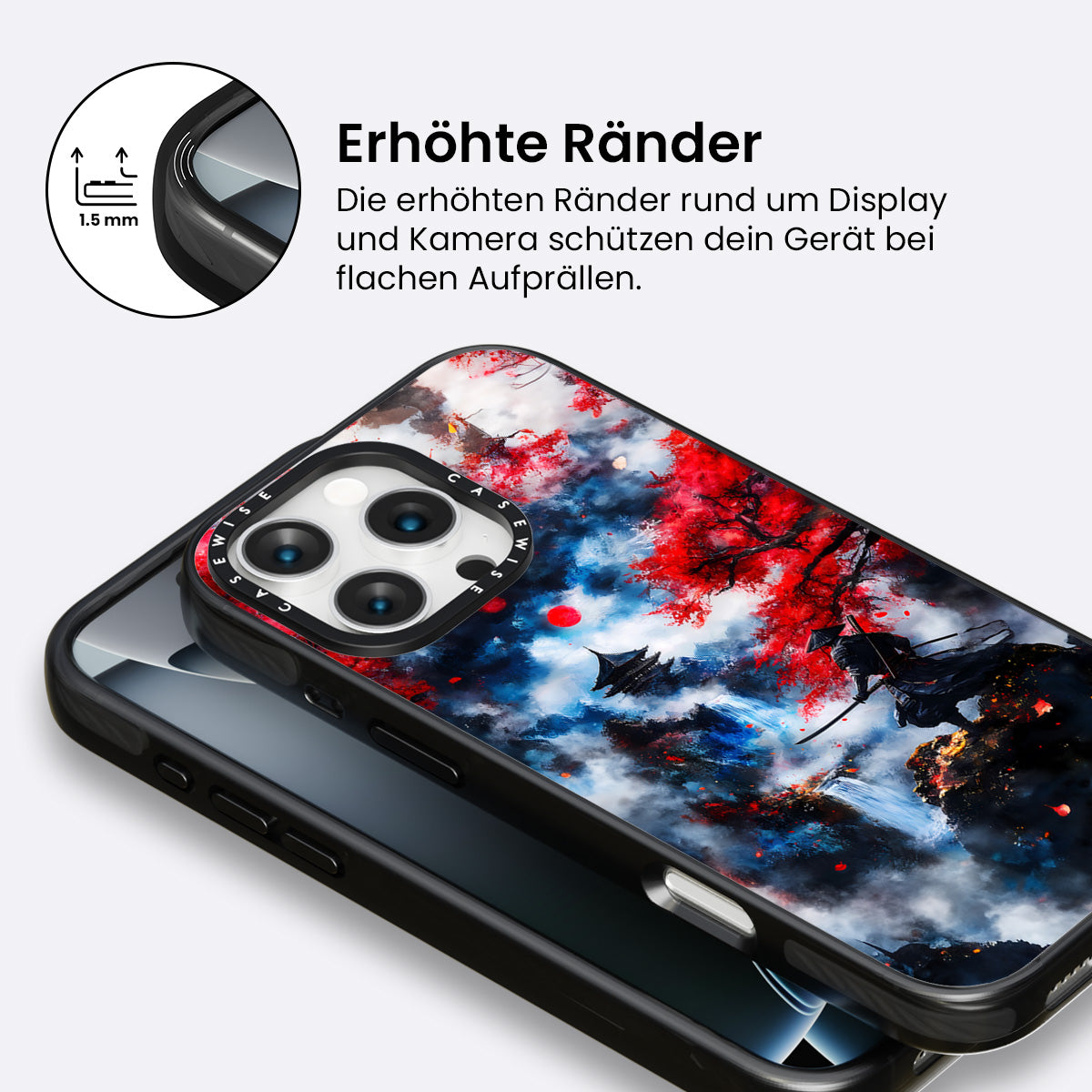 1.5 mm

Erhöhte Ränder

Die erhöhten Ränder rund um Display und Kamera schützen dein Gerät bei flachen Aufprällen.

CASEWISE CASEWISE