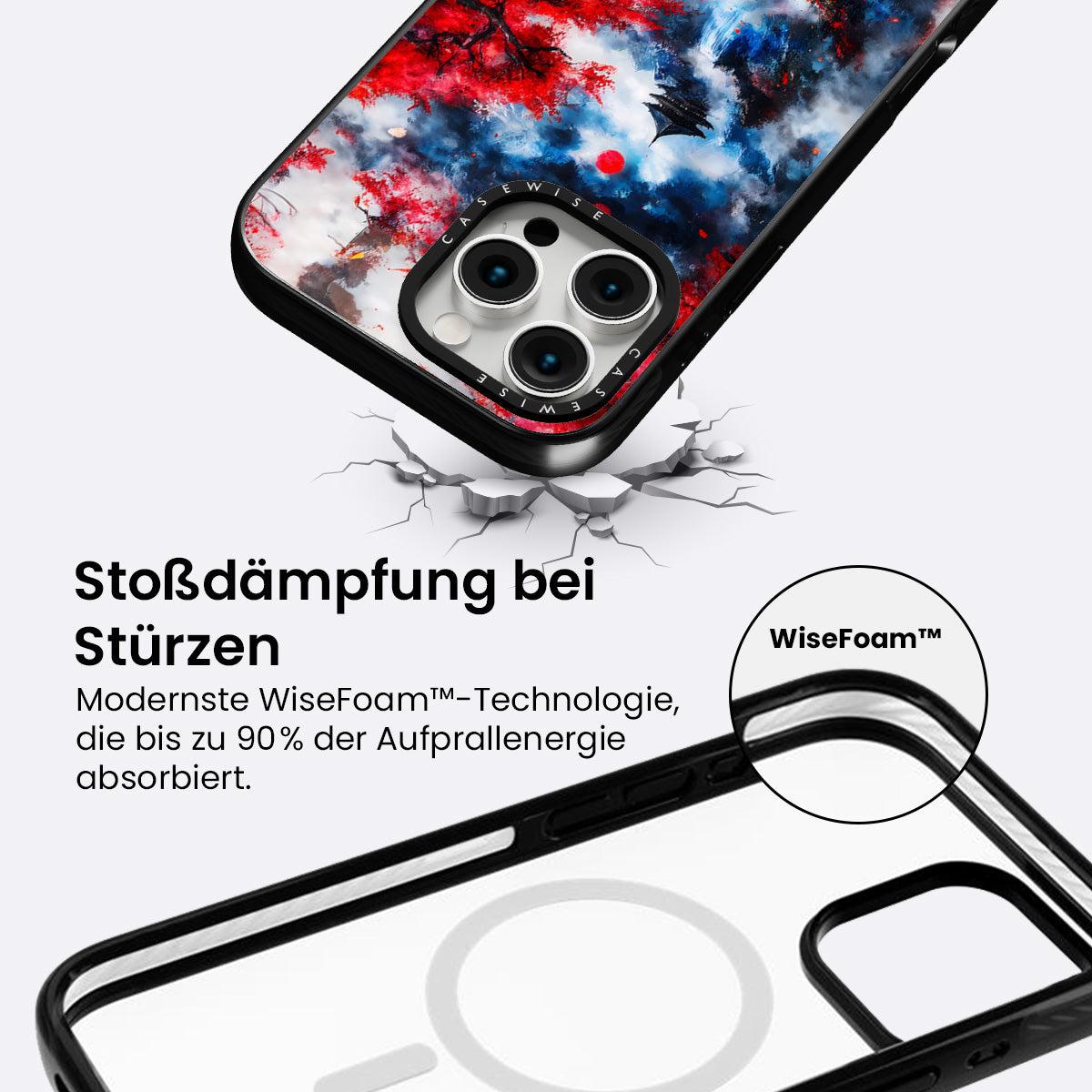 CASEWISE
CASEWISE

Stoßdämpfung bei Stürzen

Modernste WiseFoam™-Technologie, die bis zu 90% der Aufprallenergie absorbiert.

WiseFoam™