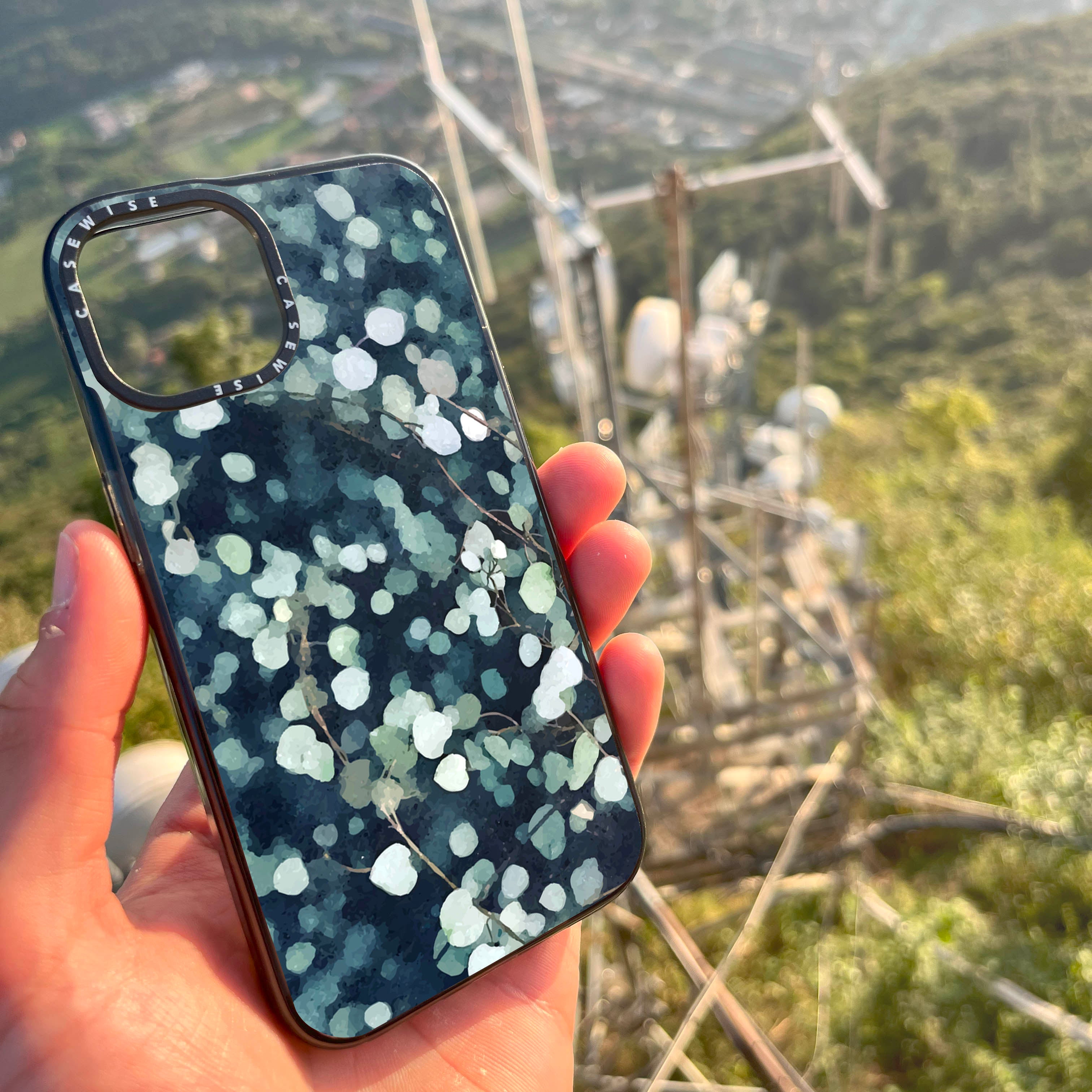 CASEWISE CASEWISE