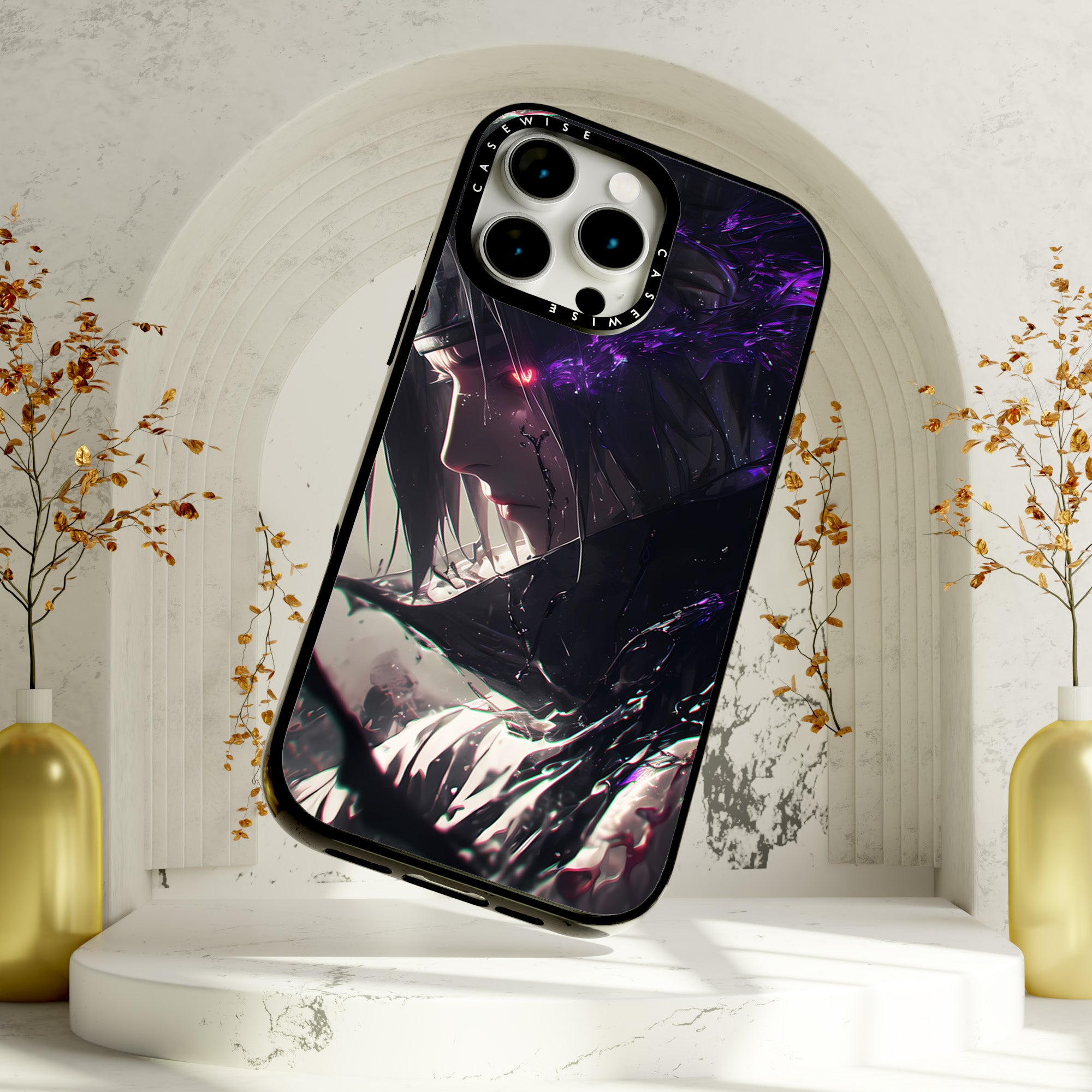 CASEWISE
CASEWISE