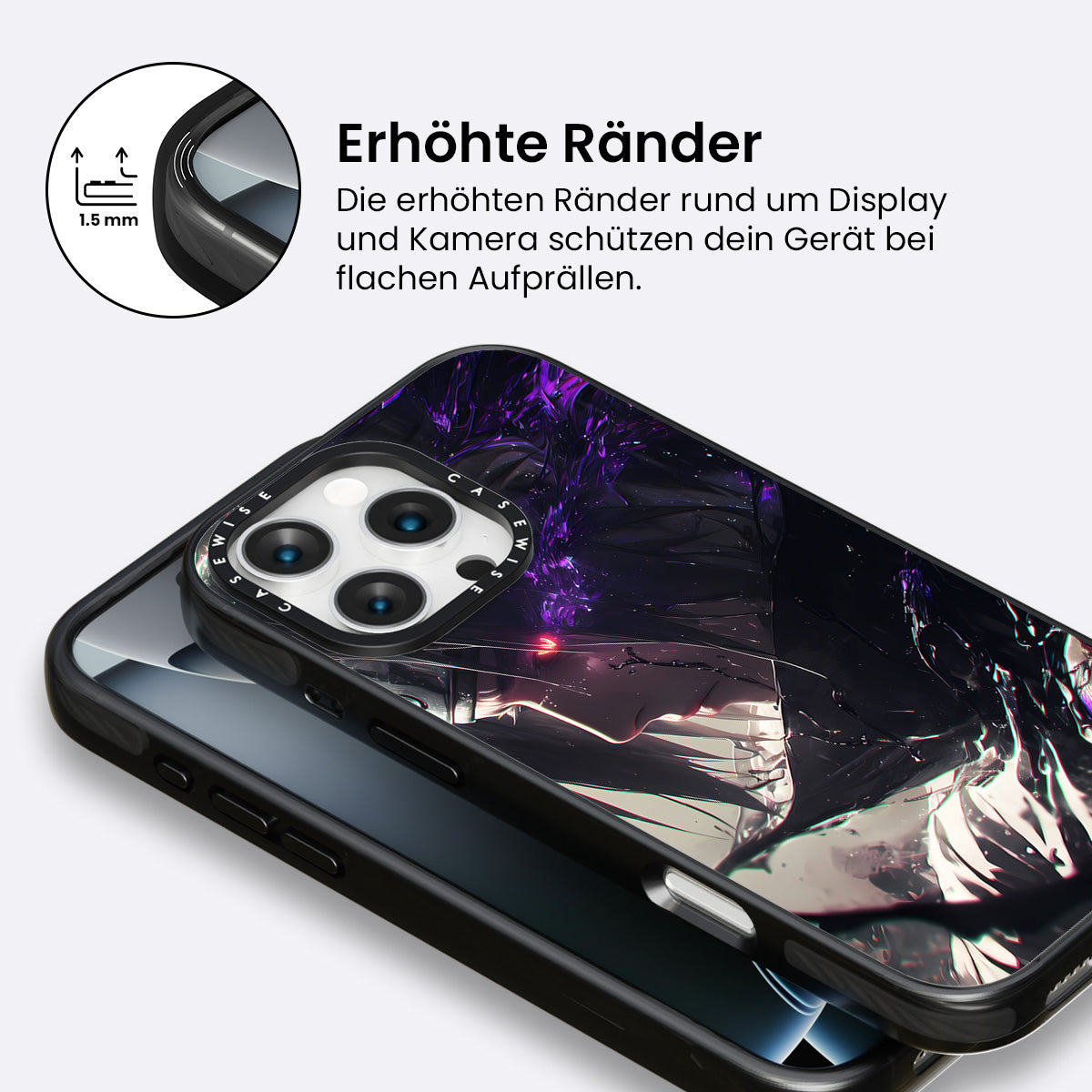 1.5 mm

Erhöhte Ränder

Die erhöhten Ränder rund um Display und Kamera schützen dein Gerät bei flachen Aufprällen.

CASEWISE CASEWISE