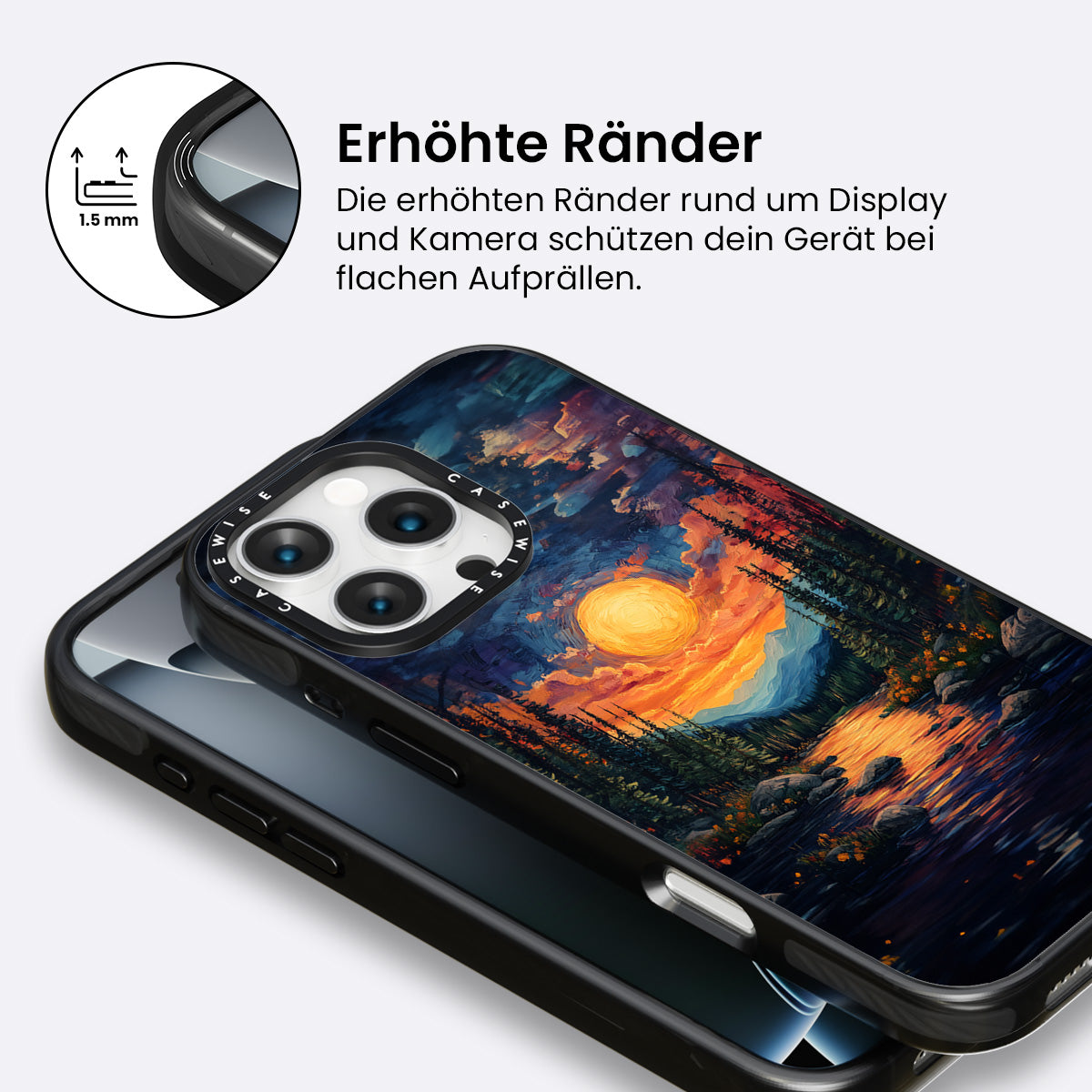 1.5 mm

Erhöhte Ränder

Die erhöhten Ränder rund um Display und Kamera schützen dein Gerät bei flachen Aufprällen.

CASEWISE CASEWISE