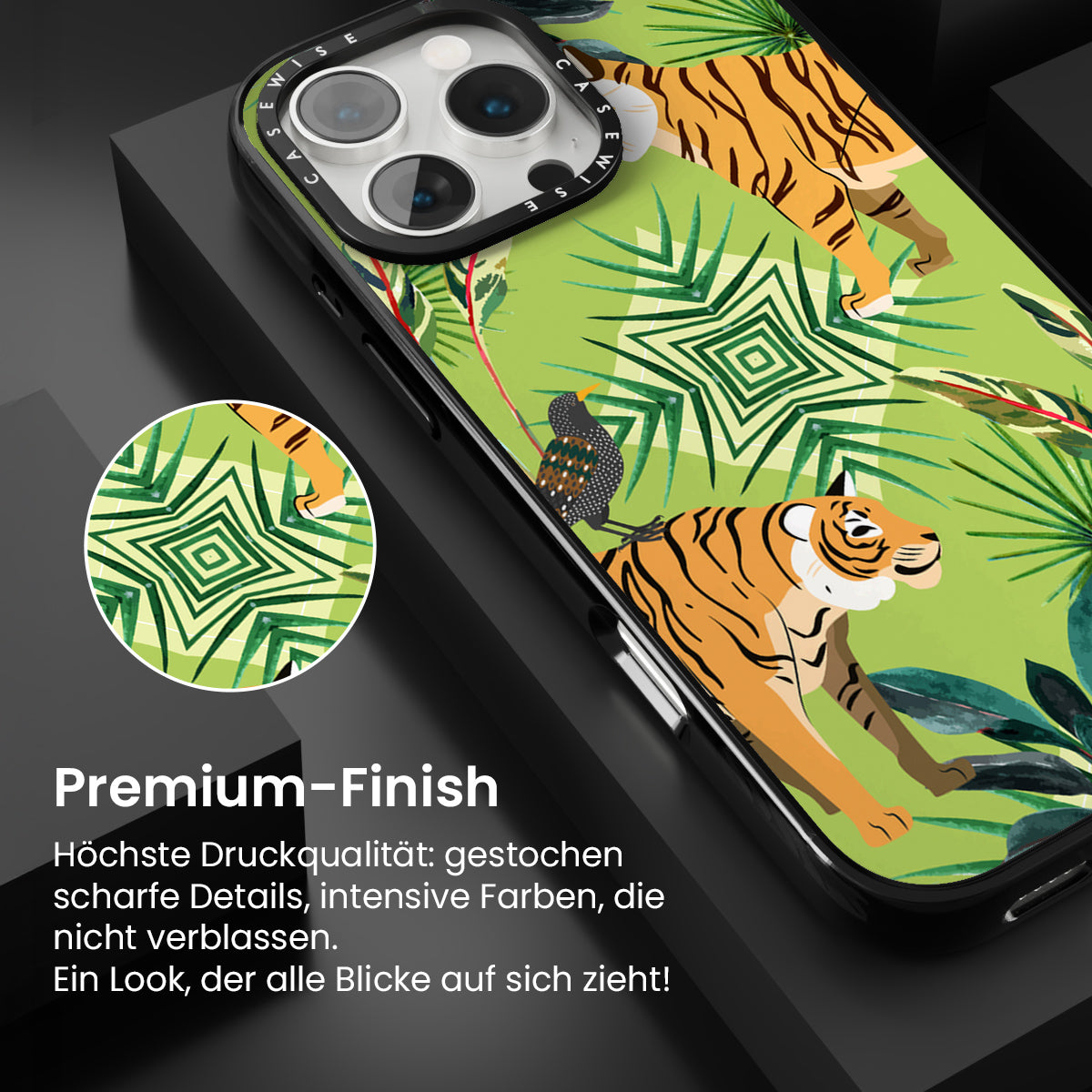 CASEWISE CASEWISE

Premium-Finish

Höchste Druckqualität: gestochen scharfe Details, intensive Farben, die nicht verblassen.
Ein Look, der alle Blicke auf sich zieht!