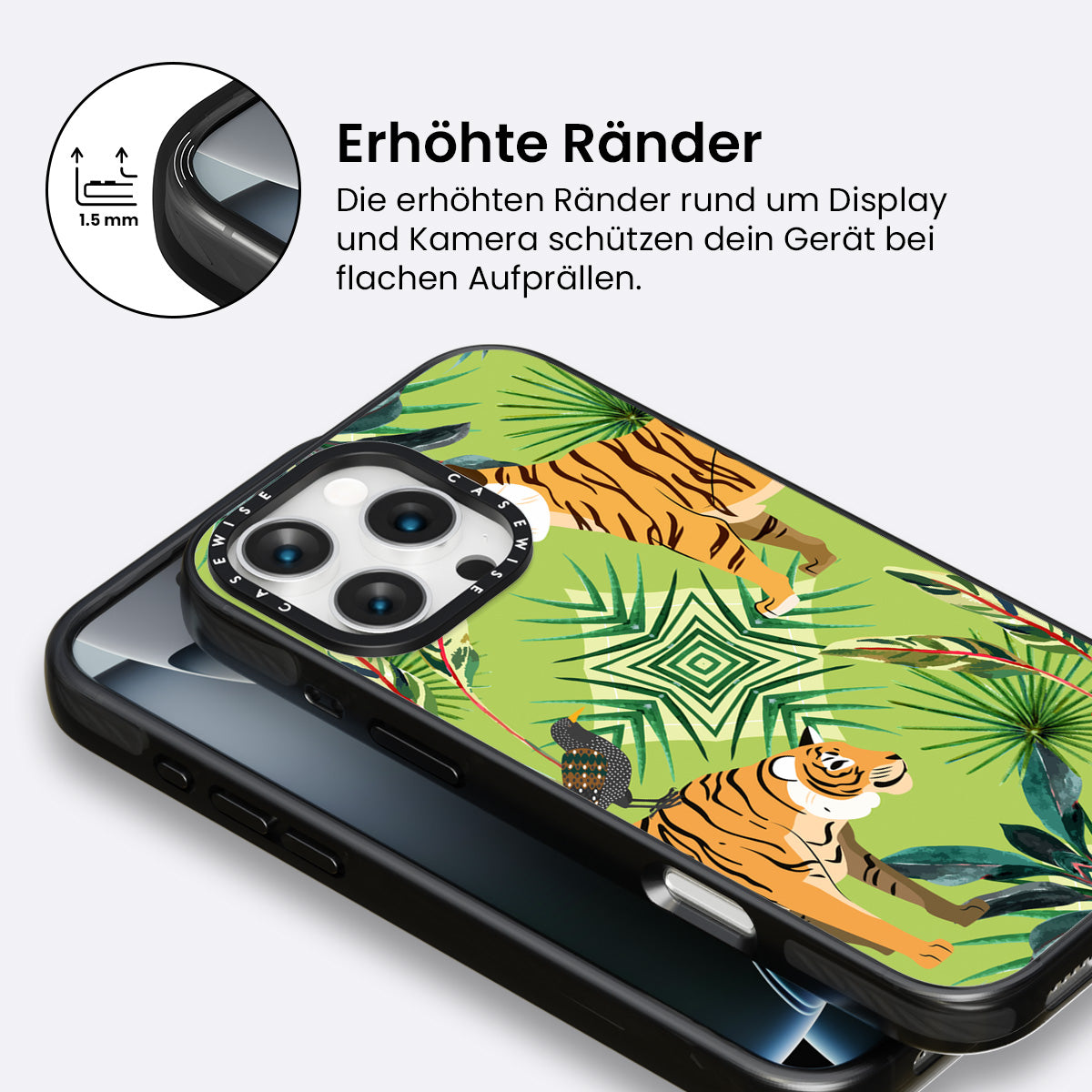 1.5 mm

Erhöhte Ränder

Die erhöhten Ränder rund um Display und Kamera schützen dein Gerät bei flachen Aufprällen.

CASEWISE CASEWISE