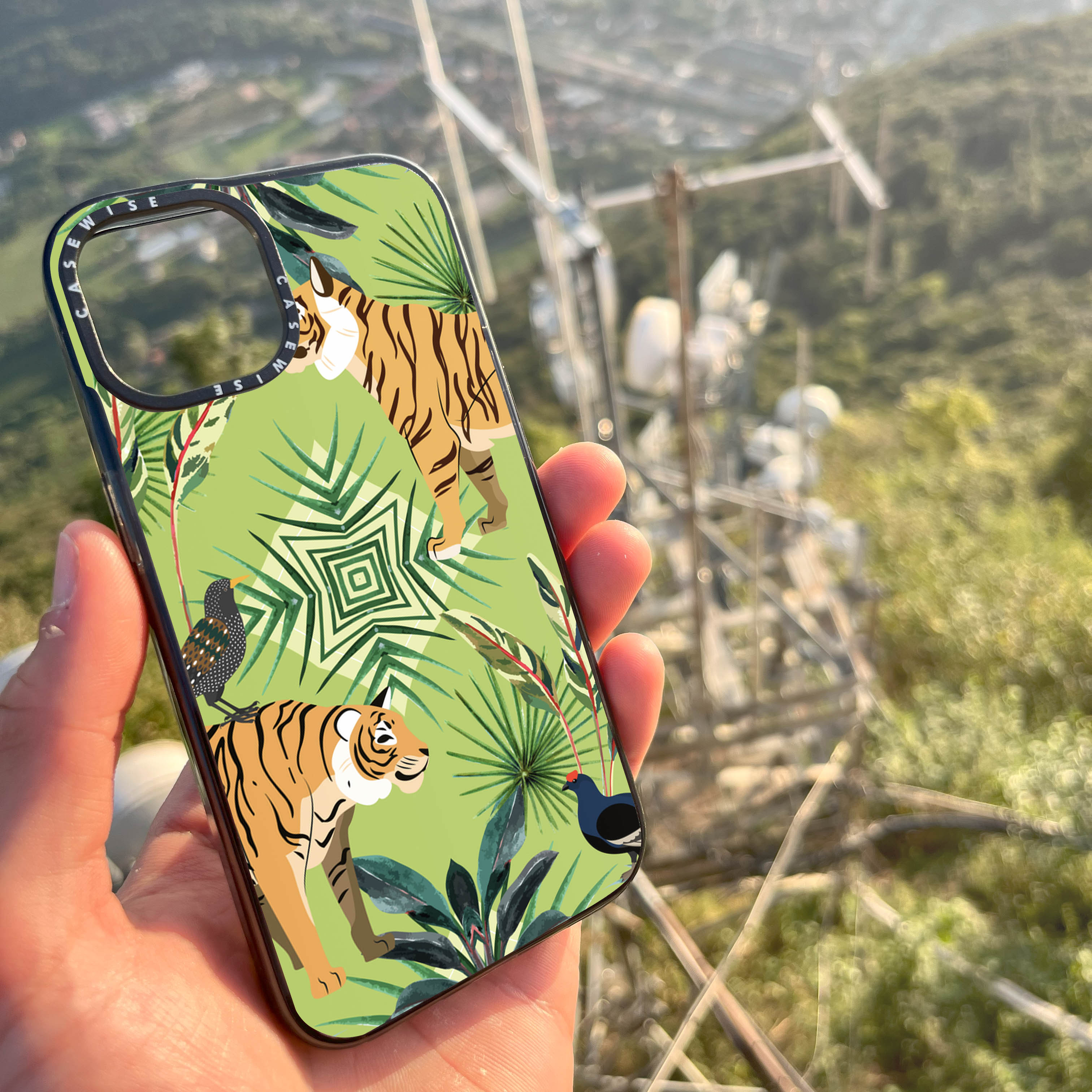 CASEWISE
CASEWISE