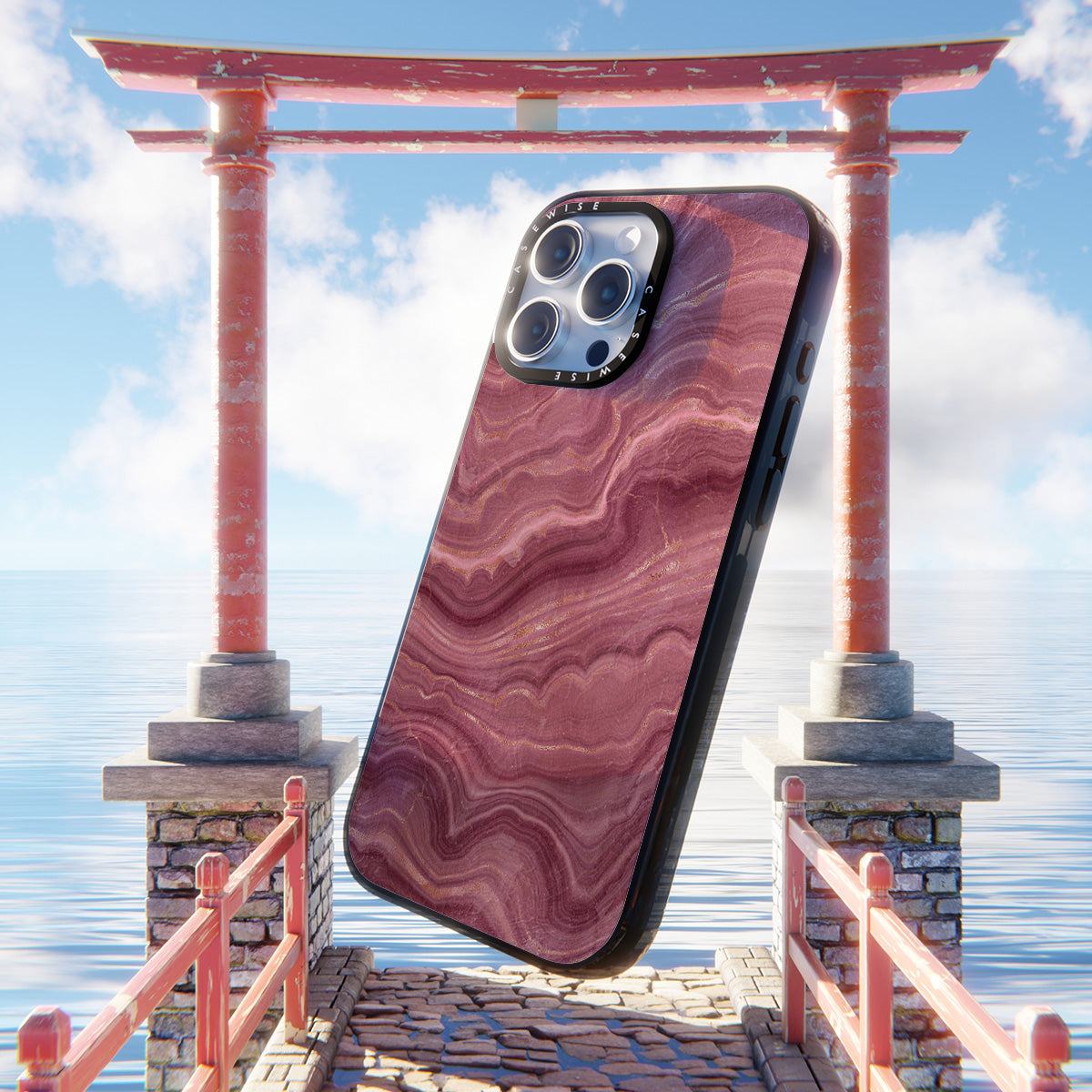 CASEWISE CASEWISE