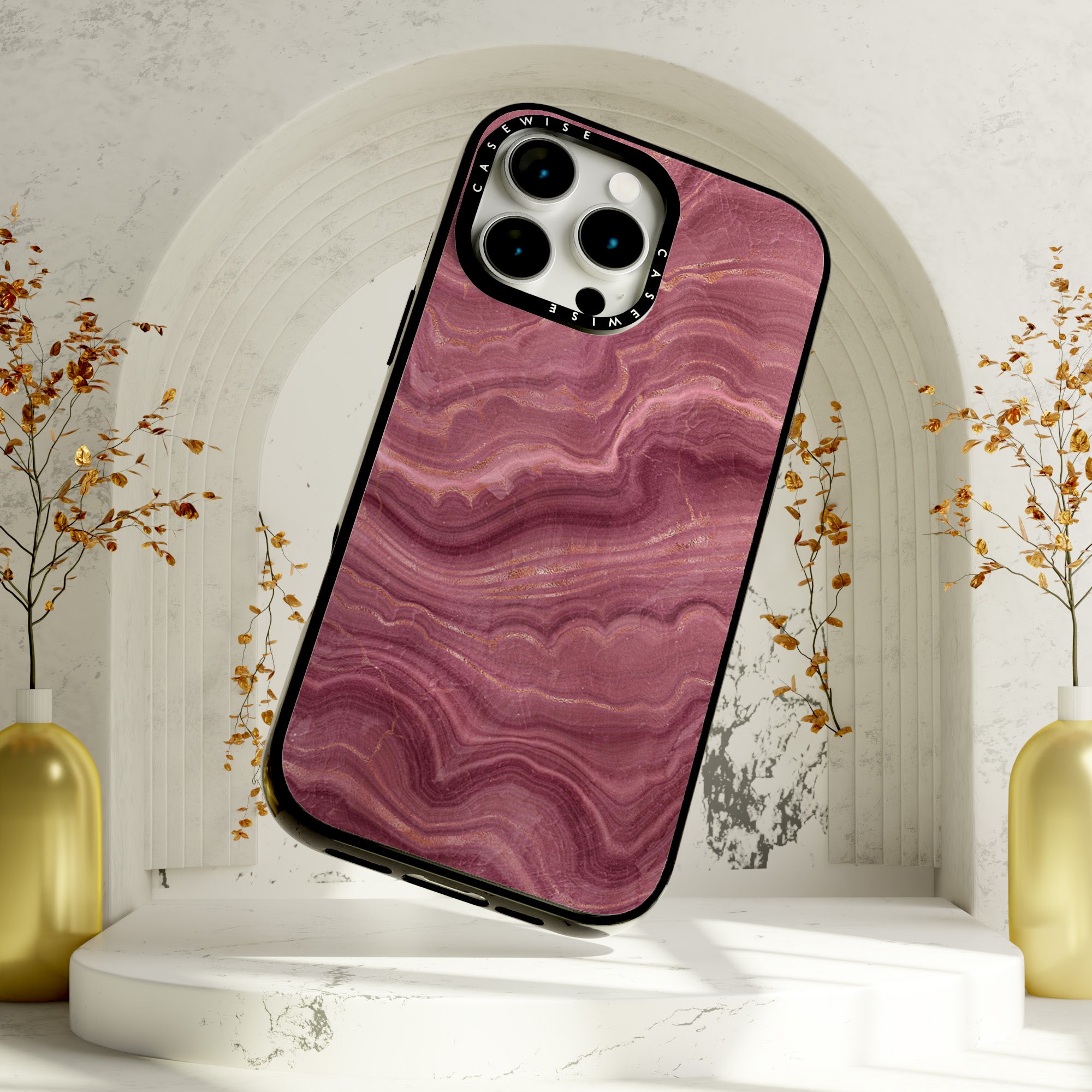 CASEWISE
CASEWISE