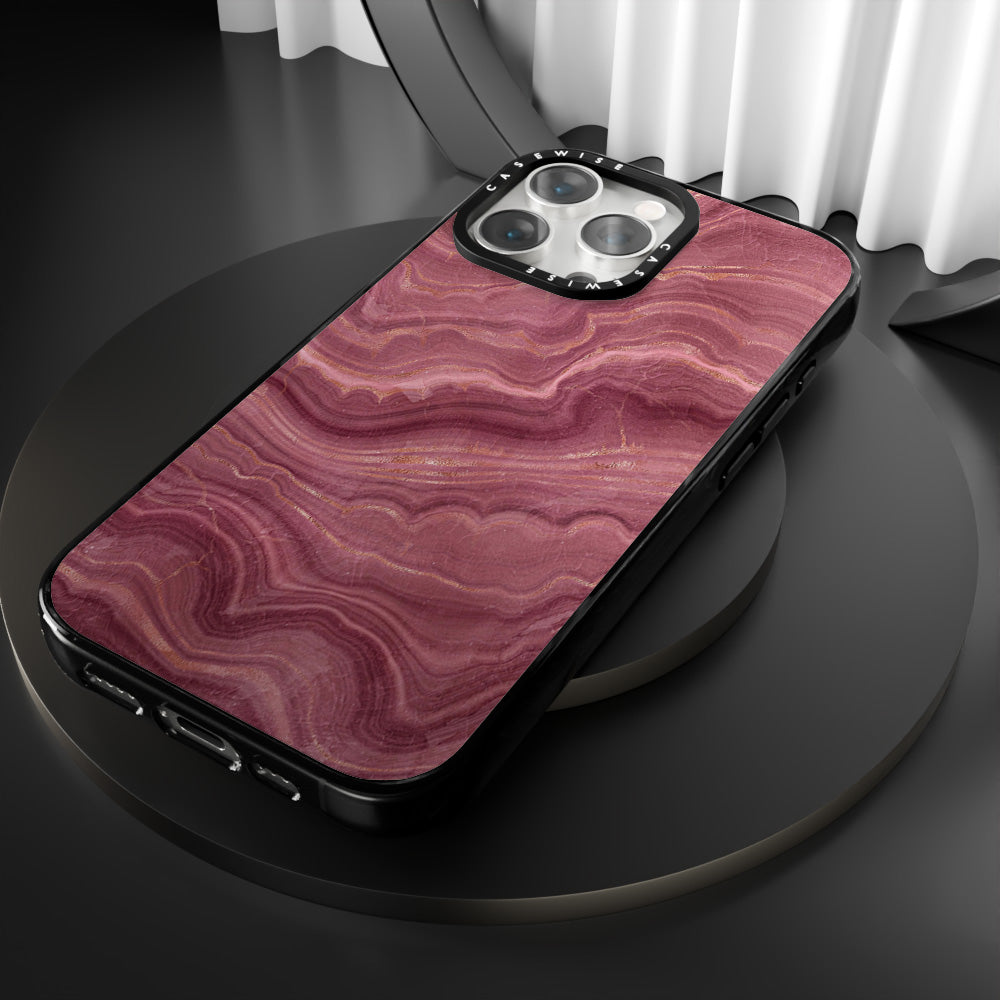 CASEWISE CASEWISE