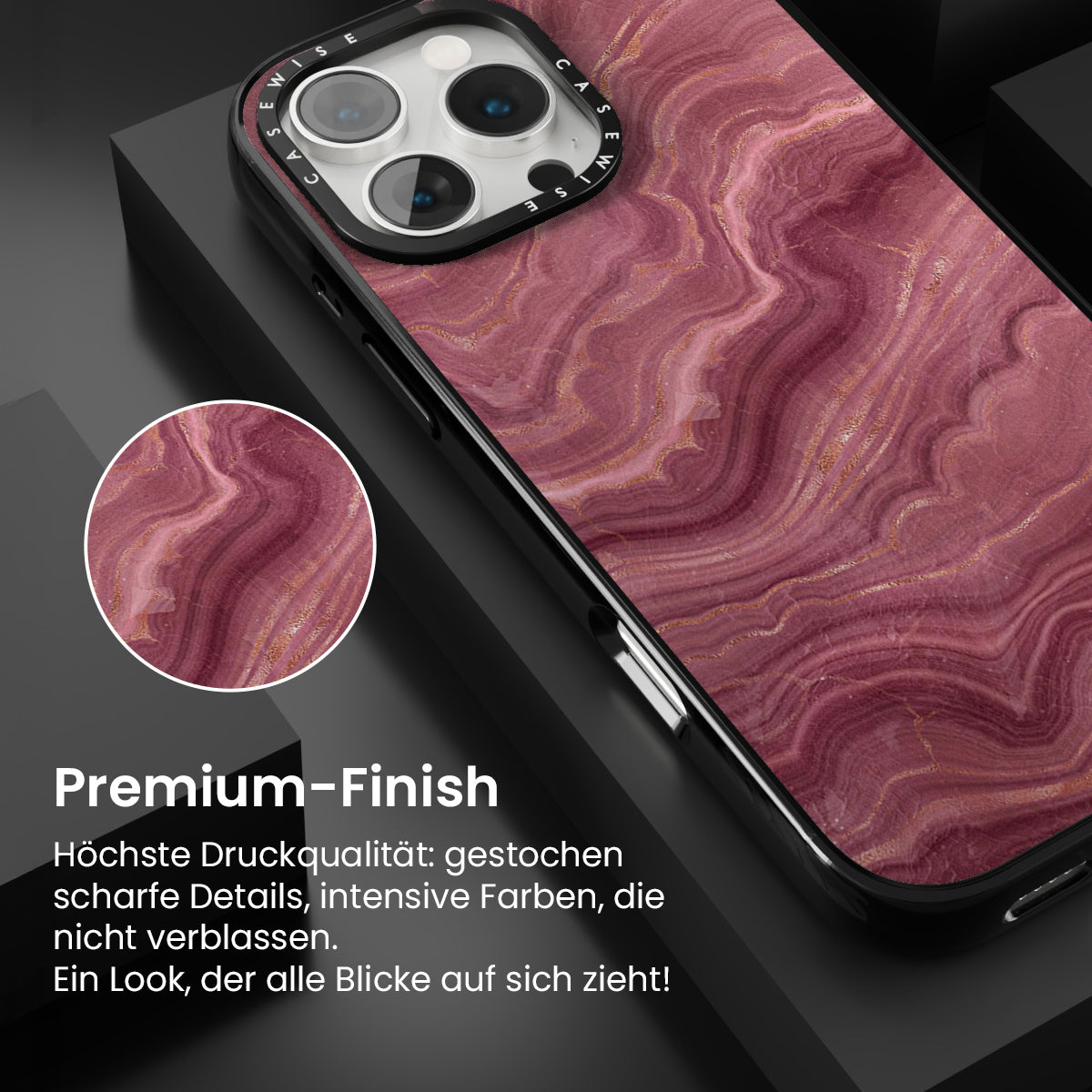 CASEWISE CASEWISE

Premium-Finish

Höchste Druckqualität: gestochen scharfe Details, intensive Farben, die nicht verblassen.
Ein Look, der alle Blicke auf sich zieht!