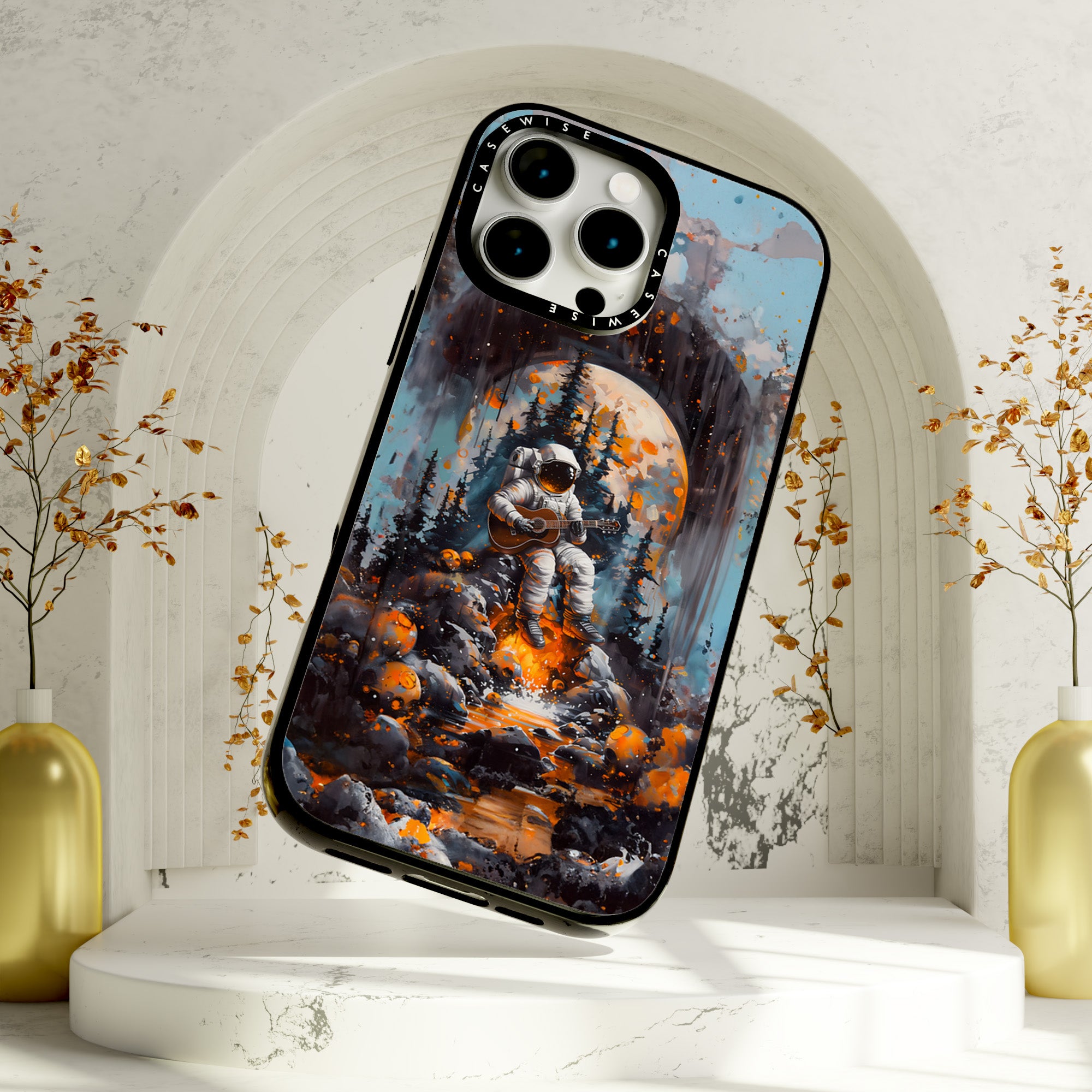 CASEWISE
CASEWISE