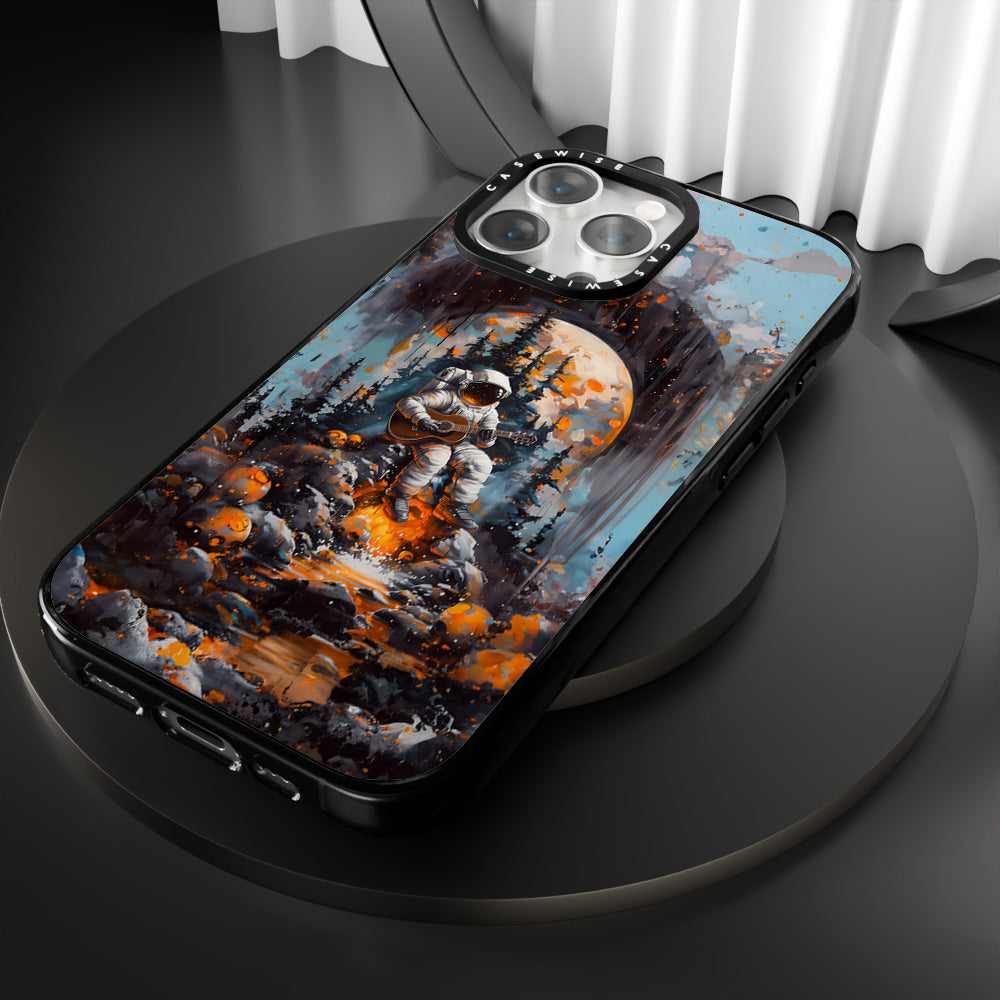 CASEWISE
CASEWISE