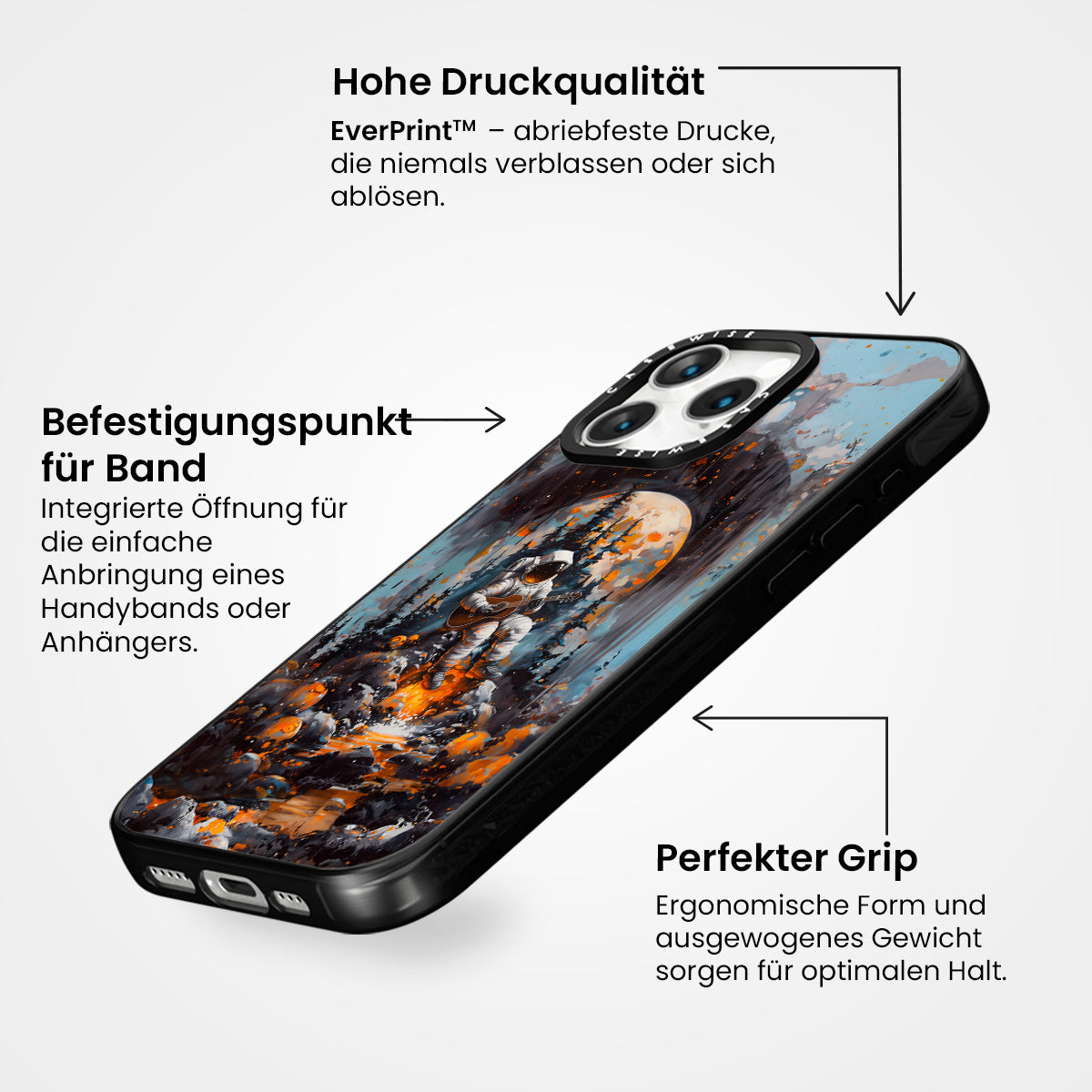 Hohe Druckqualität

EverPrint™ – abriebfeste Drucke, die niemals verblassen oder sich ablösen.

Befestigungspunkt für Band

Integrierte Öffnung für die einfache Anbringung eines Handybands oder Anhängers.

CASEWISE

CASEWISE

Perfekter Grip

Ergonomische Form und ausgewogenes Gewicht sorgen für optimalen Halt.