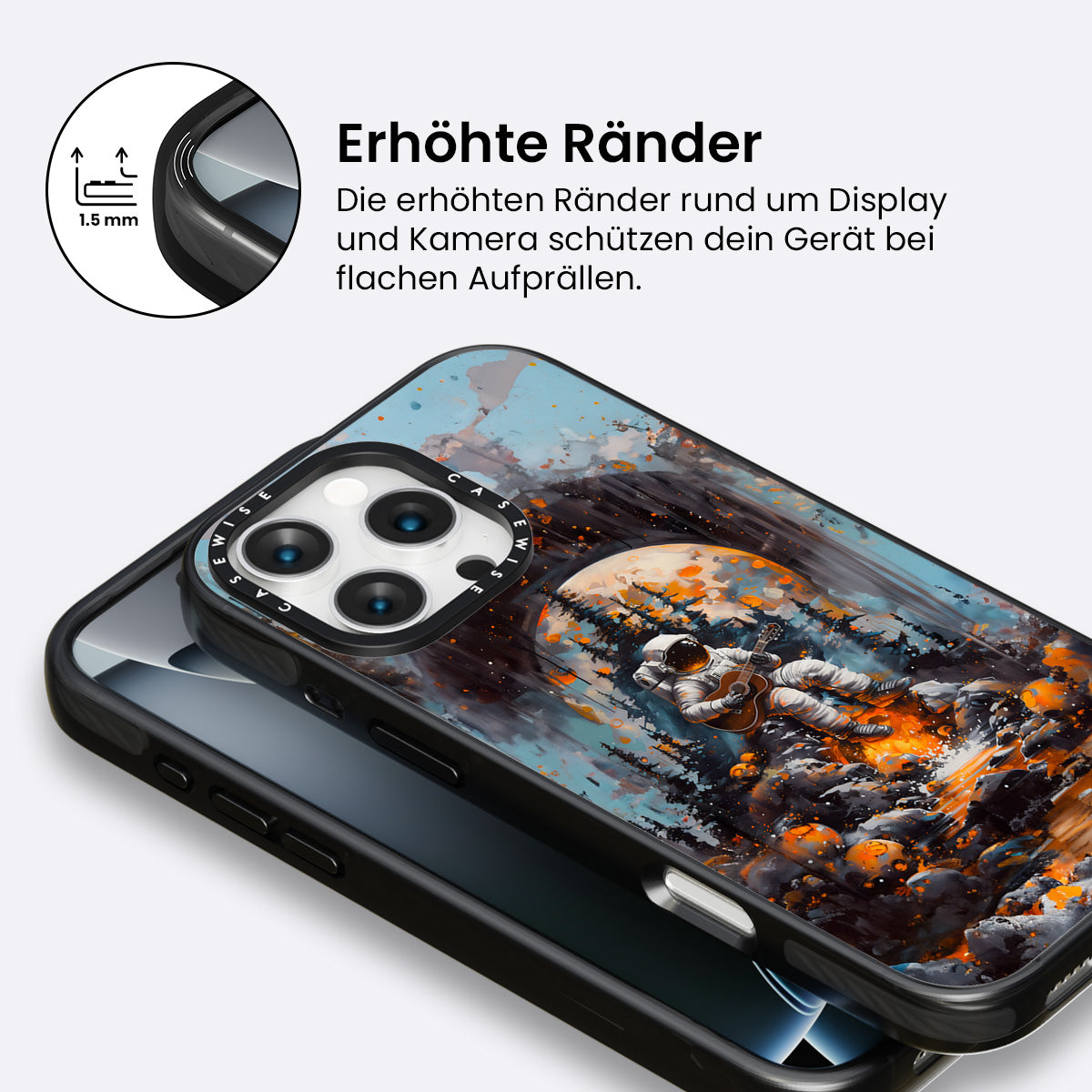 1.5 mm

Erhöhte Ränder

Die erhöhten Ränder rund um Display und Kamera schützen dein Gerät bei flachen Aufprällen.

CASEWISE CASEWISE