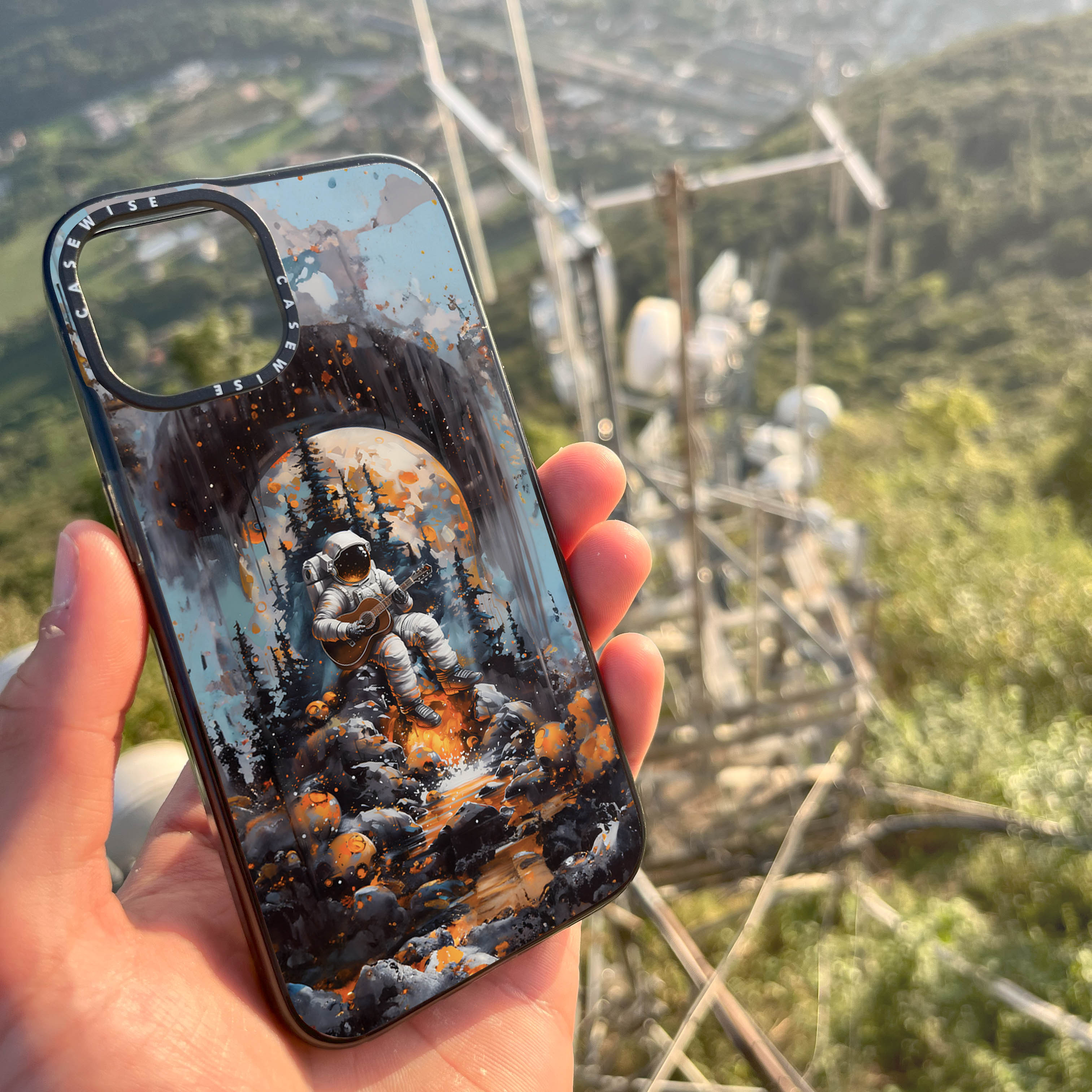 CASEWISE CASEWISE