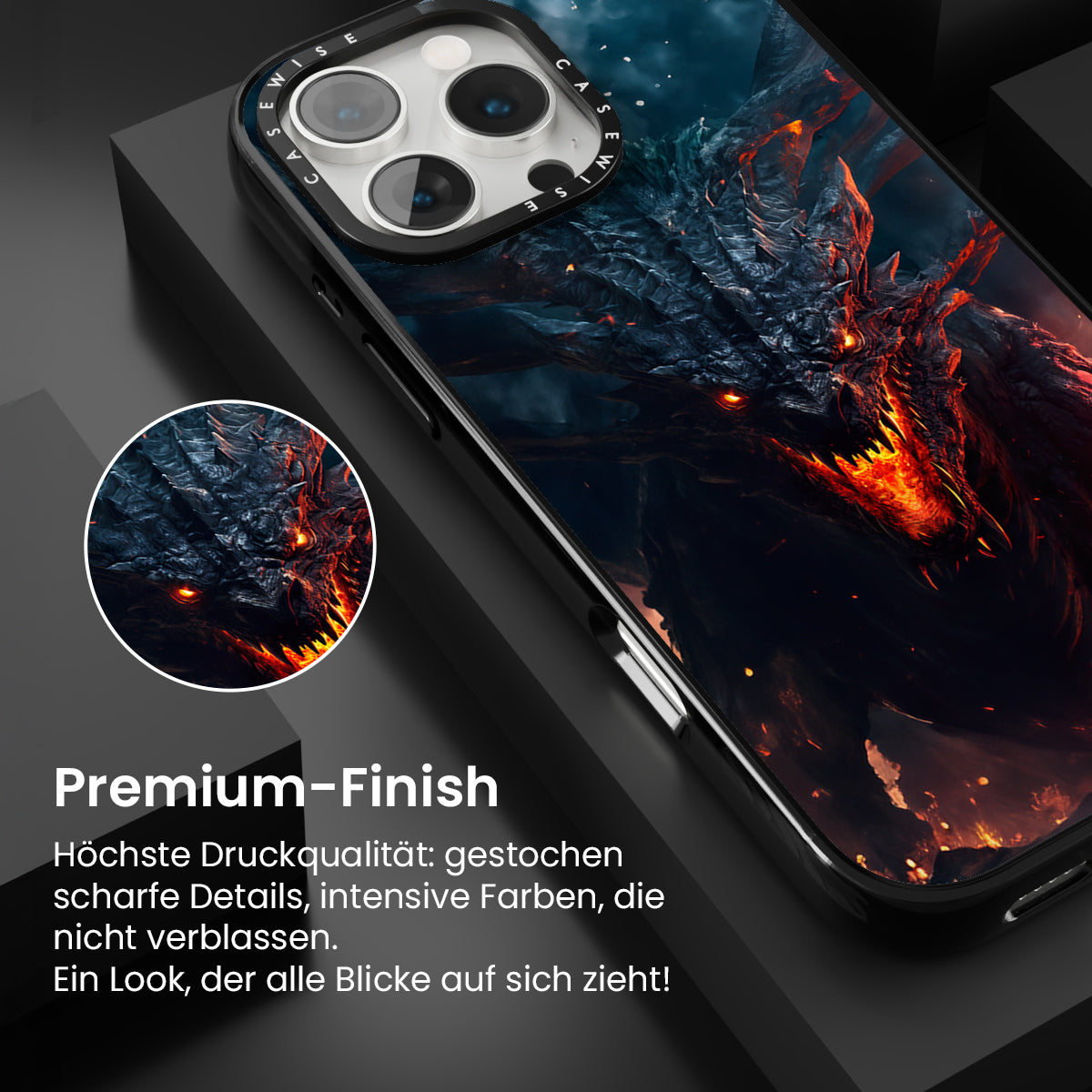 CASEWISE CASEWISE

Premium-Finish

Höchste Druckqualität: gestochen scharfe Details, intensive Farben, die nicht verblassen.
Ein Look, der alle Blicke auf sich zieht!