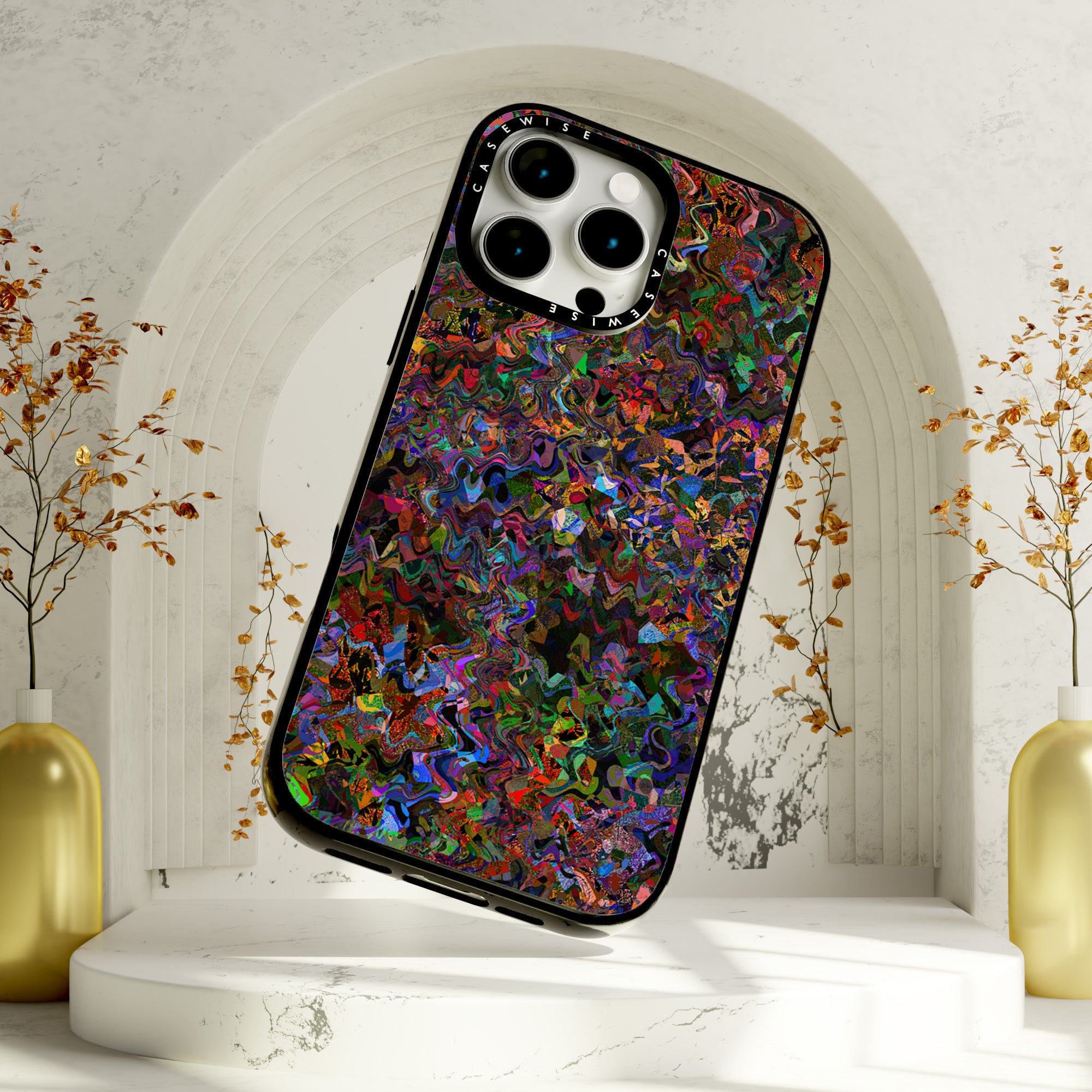 CASEWISE
CASEWISE