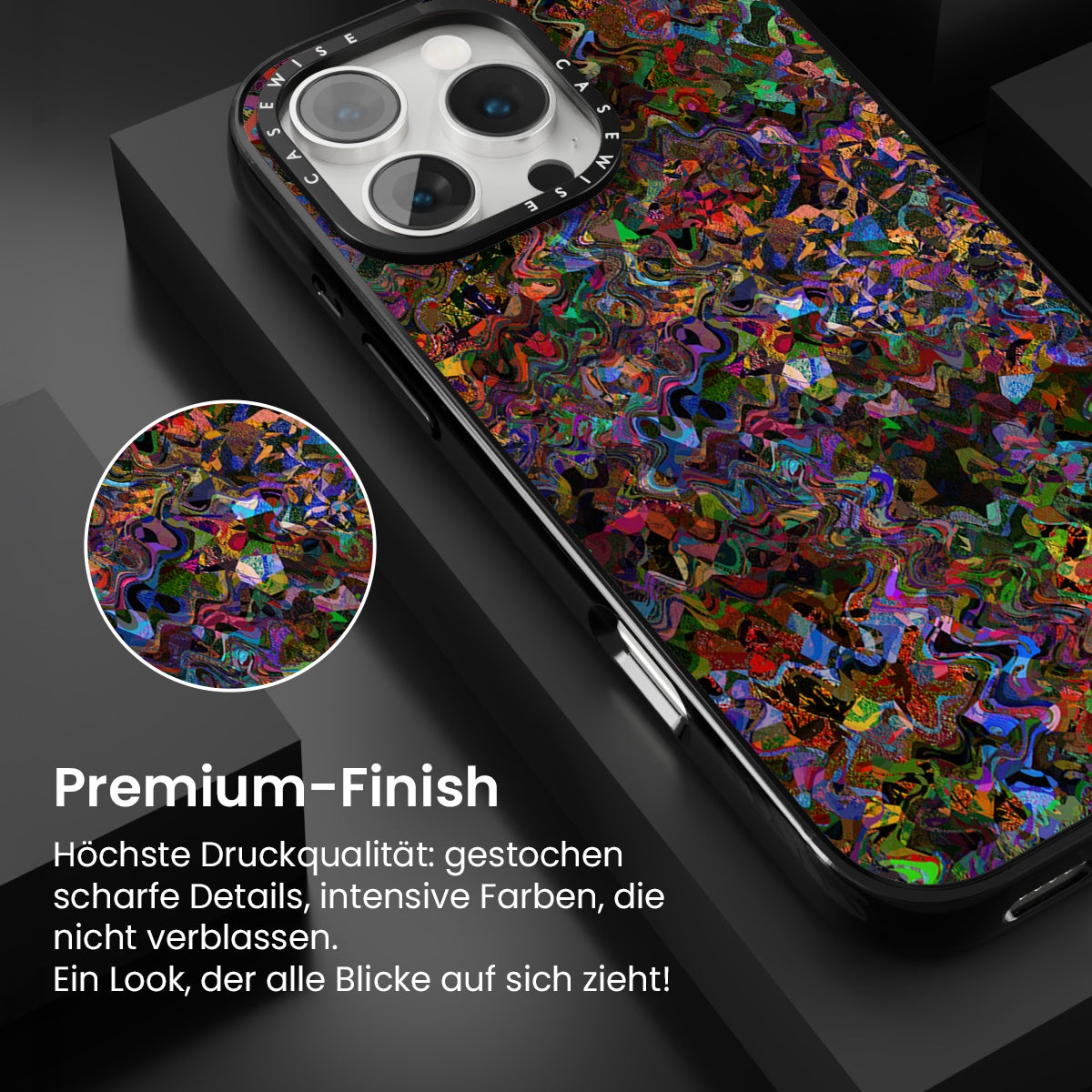 CASEWISE CASEWISE

Premium-Finish

Höchste Druckqualität: gestochen scharfe Details, intensive Farben, die nicht verblassen.
Ein Look, der alle Blicke auf sich zieht!