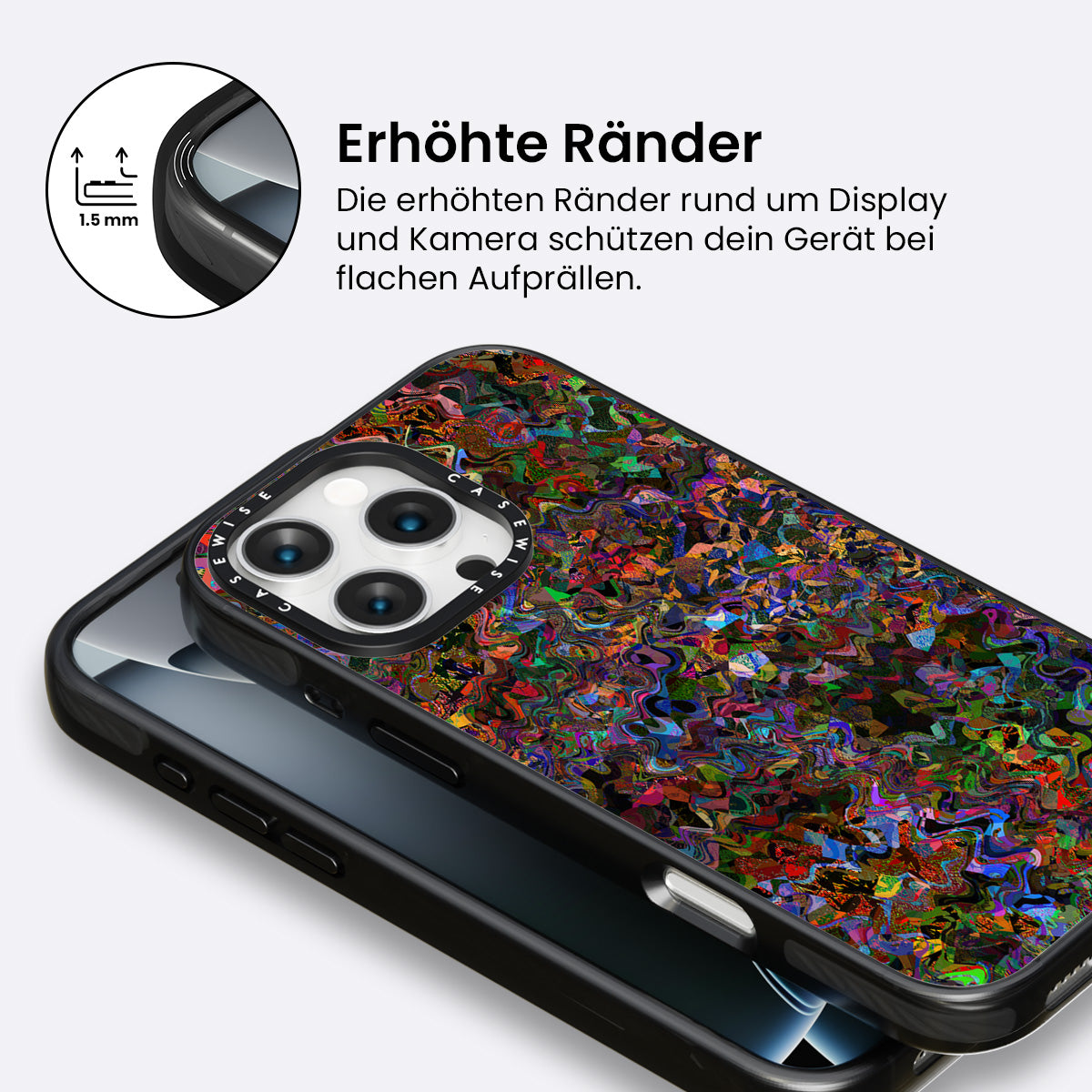 1.5 mm

Erhöhte Ränder

Die erhöhten Ränder rund um Display und Kamera schützen dein Gerät bei flachen Aufprällen.

CASEWISE CASEWISE