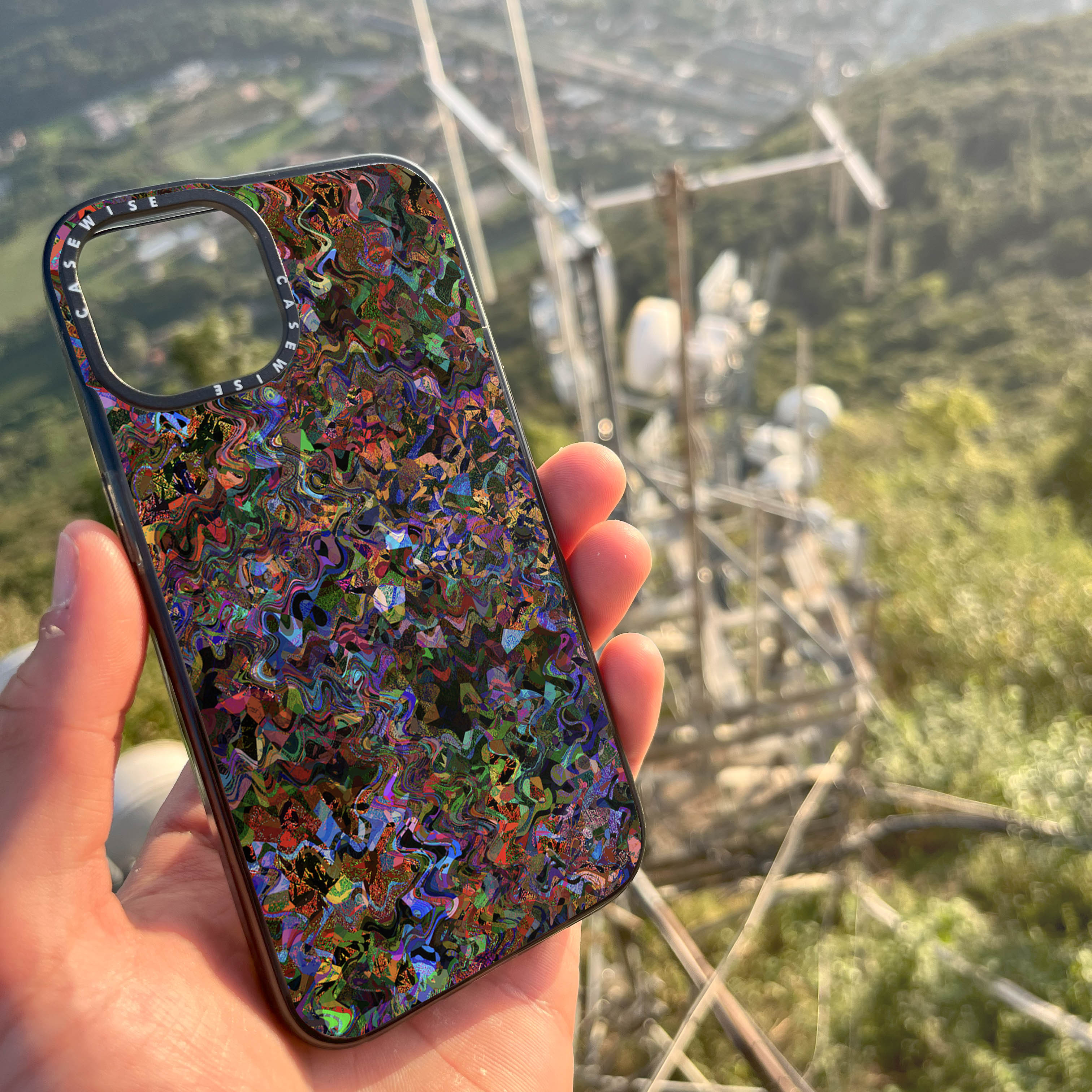 CASEWISE CASEWISE