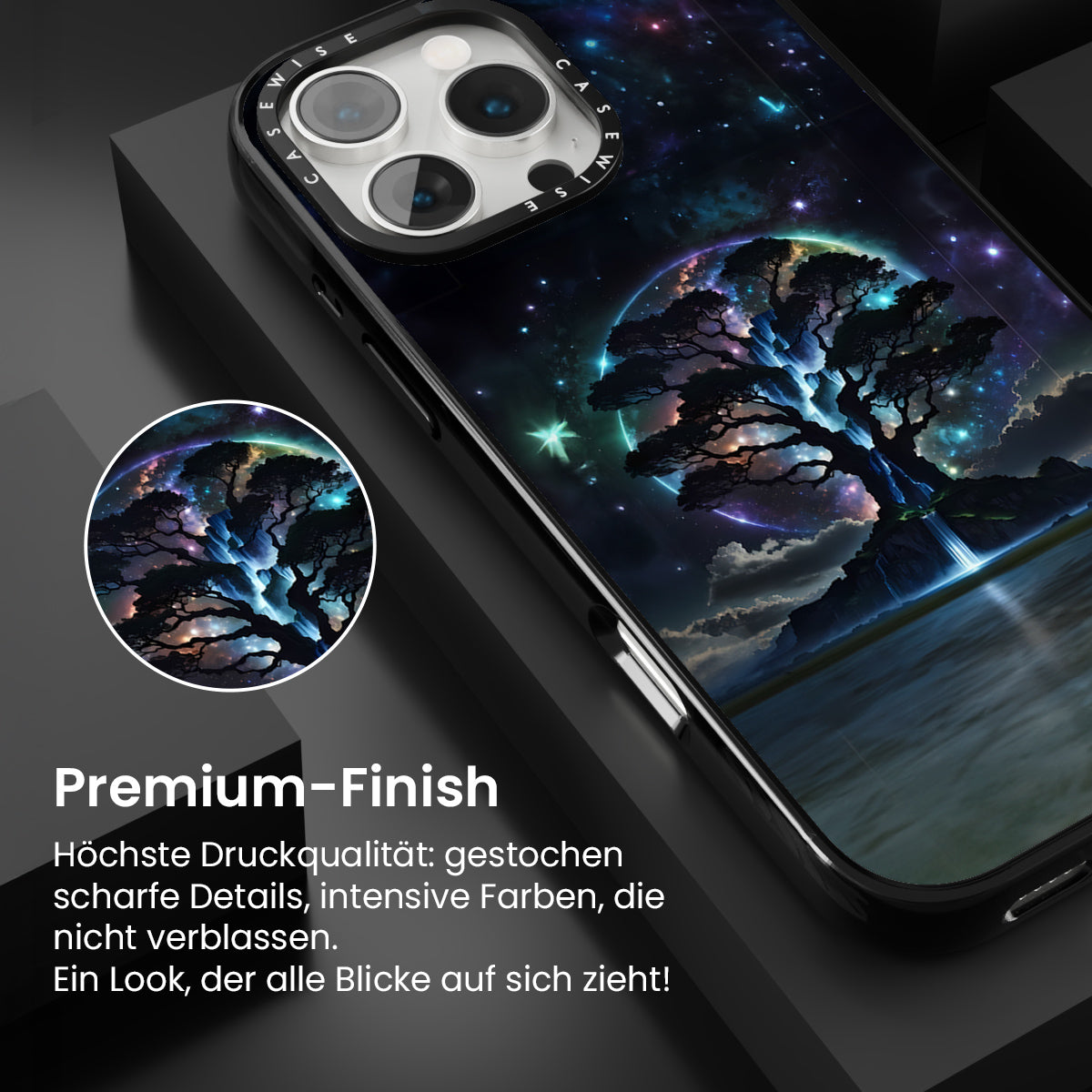 CASEWISE CASEWISE

Premium-Finish

Höchste Druckqualität: gestochen scharfe Details, intensive Farben, die nicht verblassen.
Ein Look, der alle Blicke auf sich zieht!