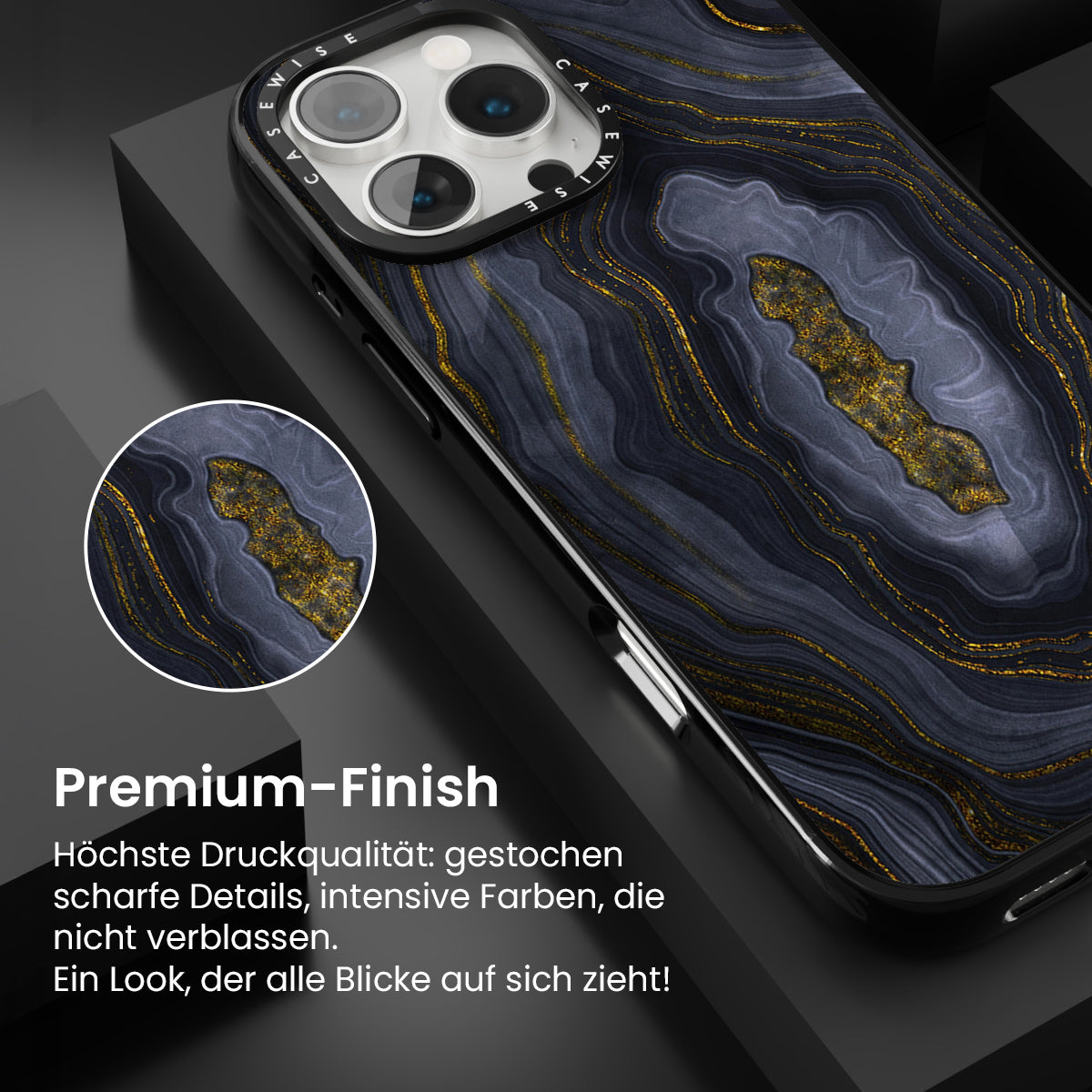 CASEWISE CASEWISE

Premium-Finish

Höchste Druckqualität: gestochen scharfe Details, intensive Farben, die nicht verblassen.
Ein Look, der alle Blicke auf sich zieht!