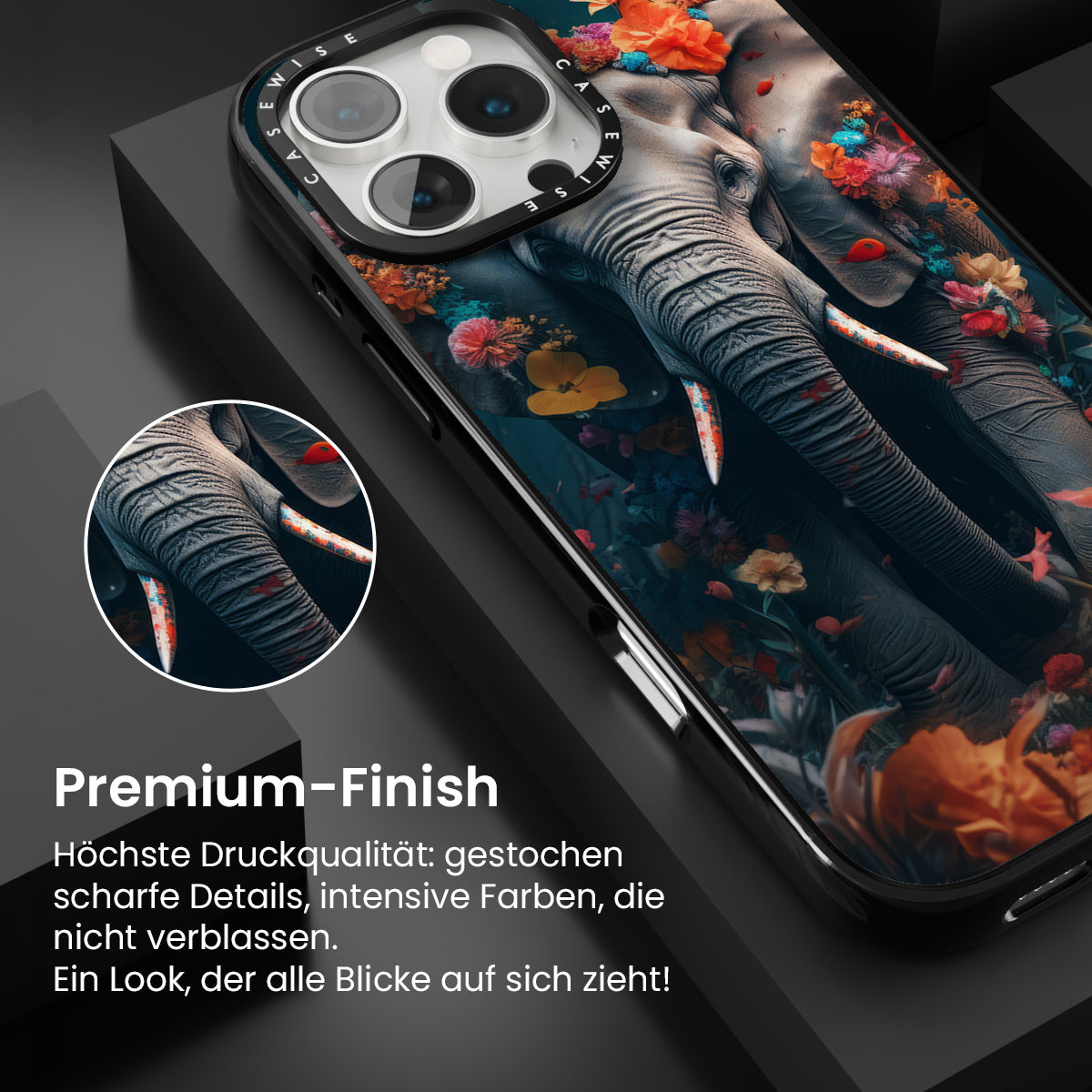 CASEWISE CASEWISE

Premium-Finish

Höchste Druckqualität: gestochen scharfe Details, intensive Farben, die nicht verblassen.
Ein Look, der alle Blicke auf sich zieht!