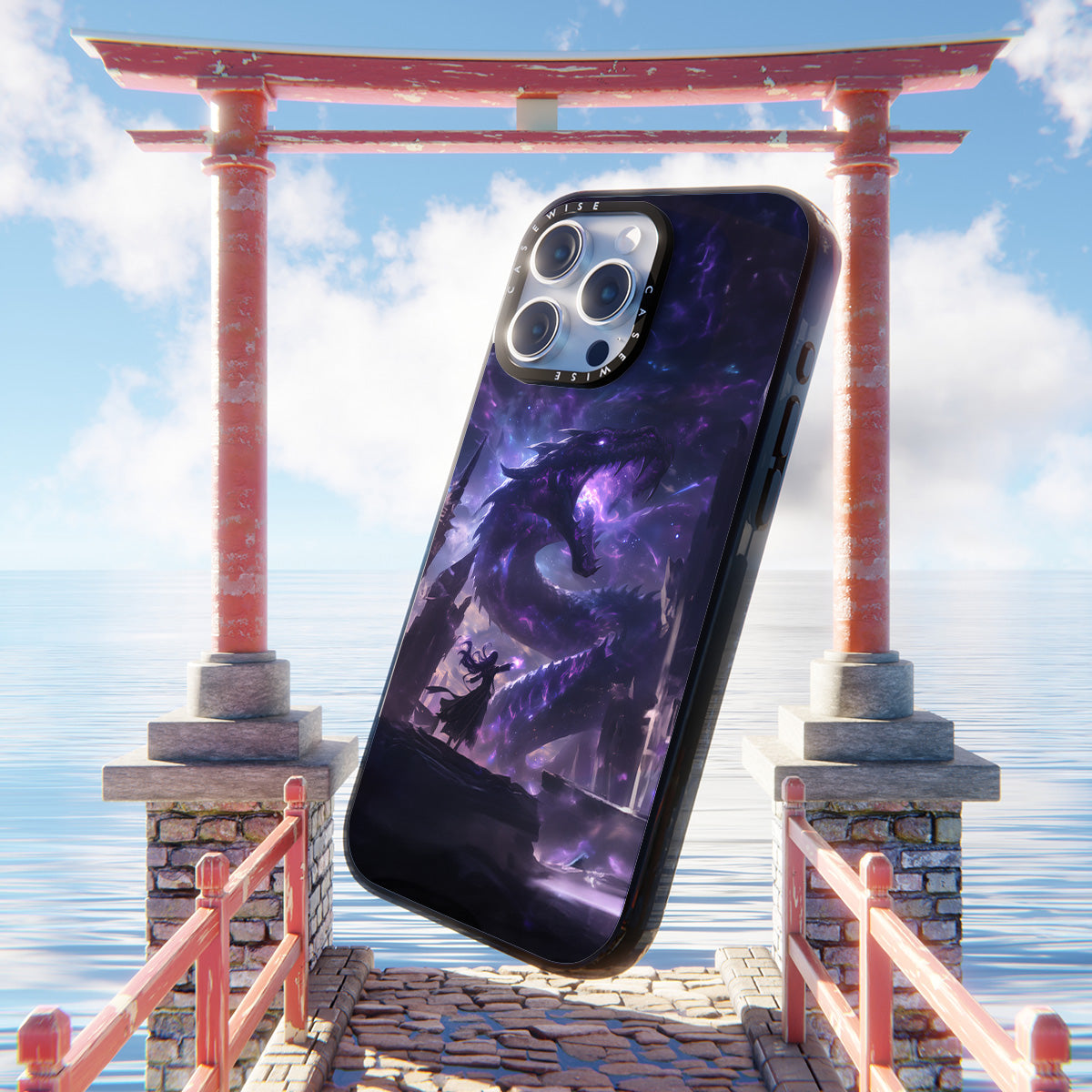 CASEWISE CASEWISE