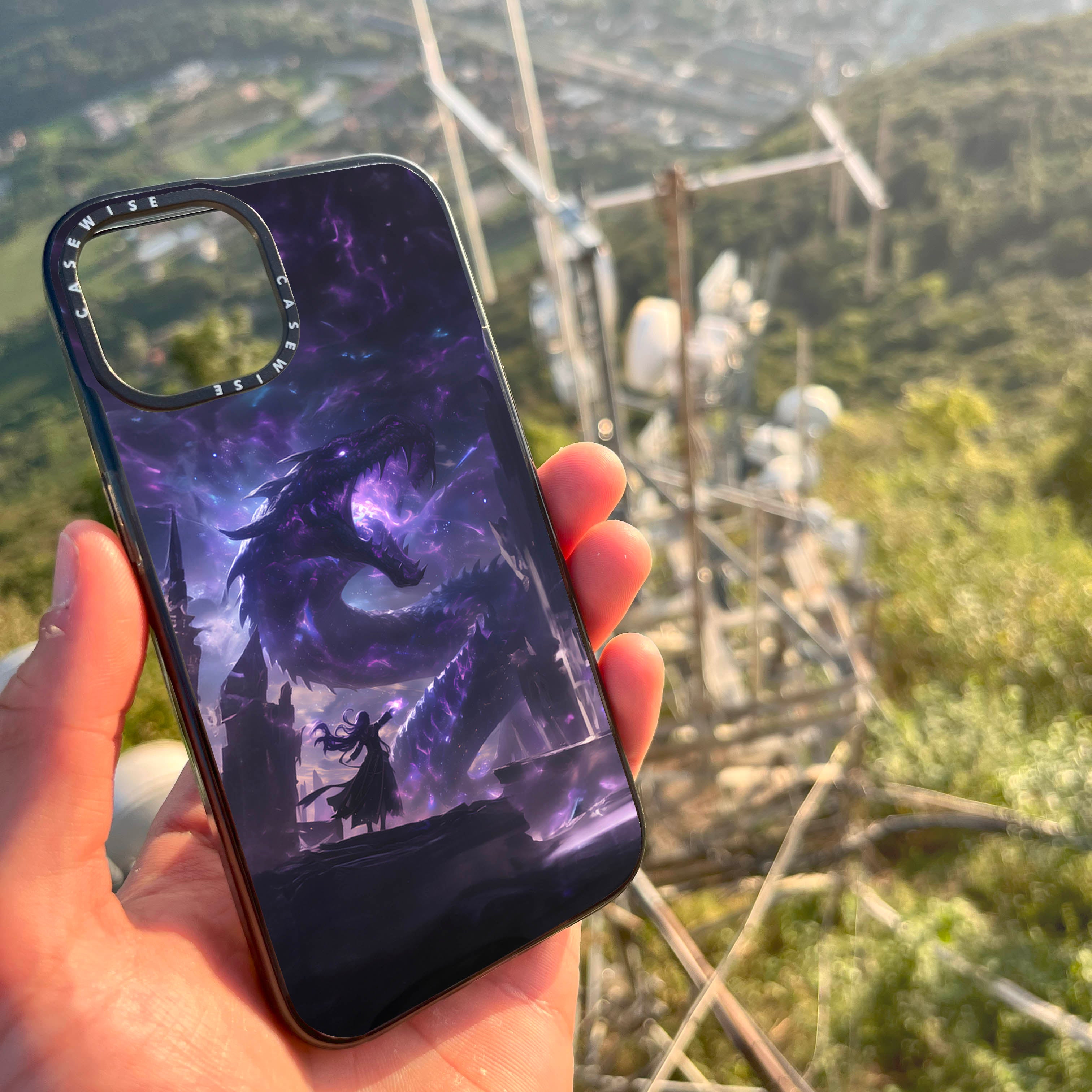 CASEWISE CASEWISE