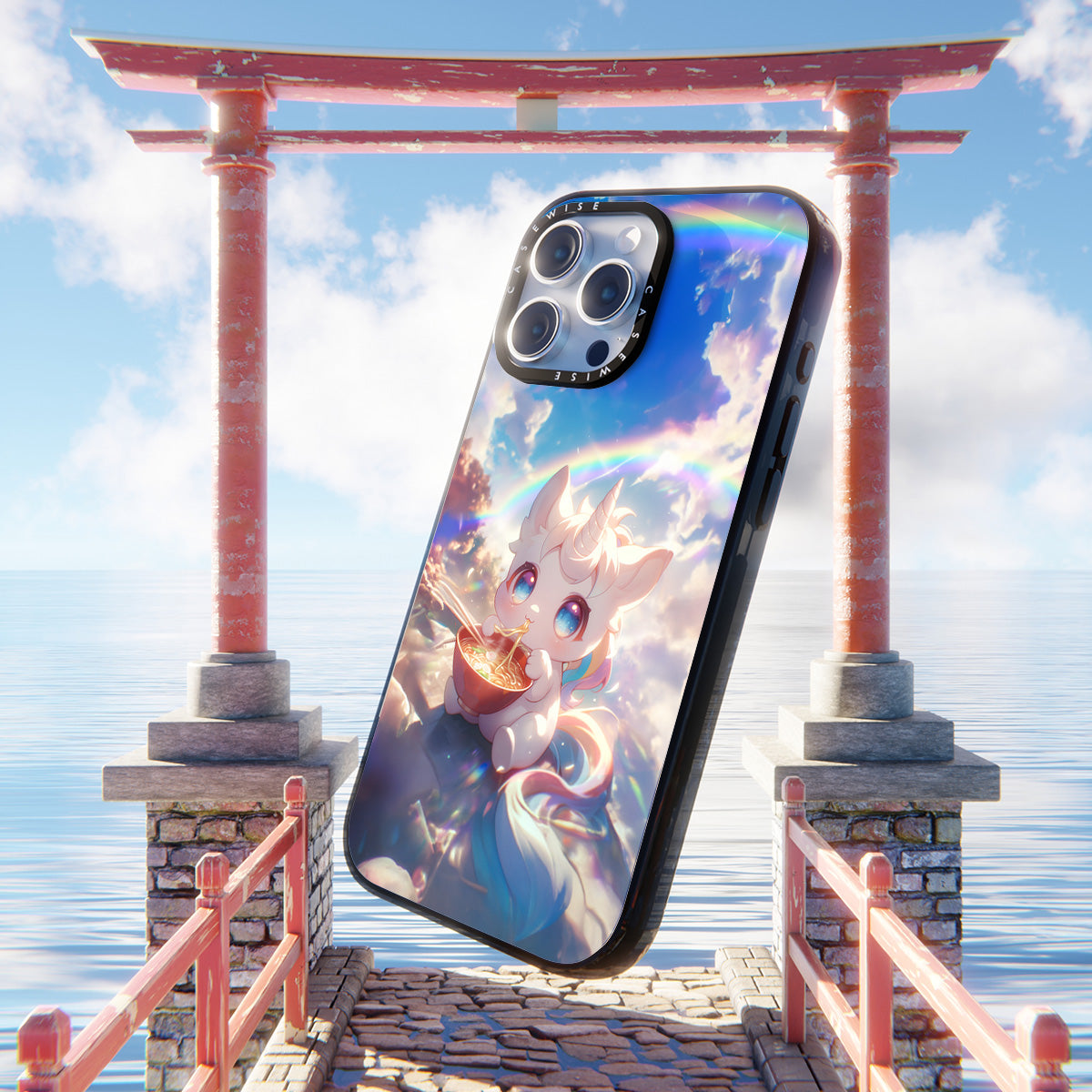 CASEWISE CASEWISE