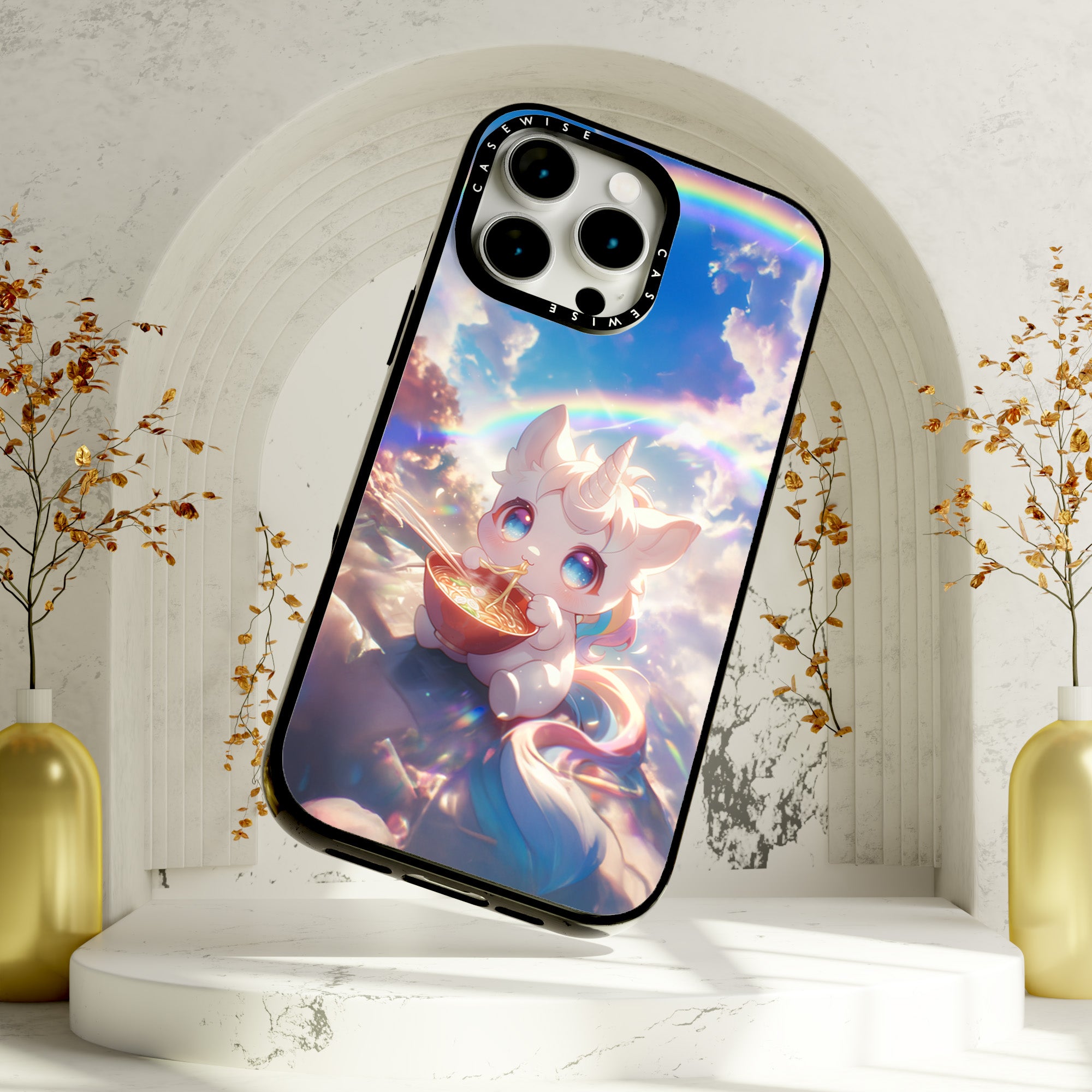 CASEWISE
CASEWISE