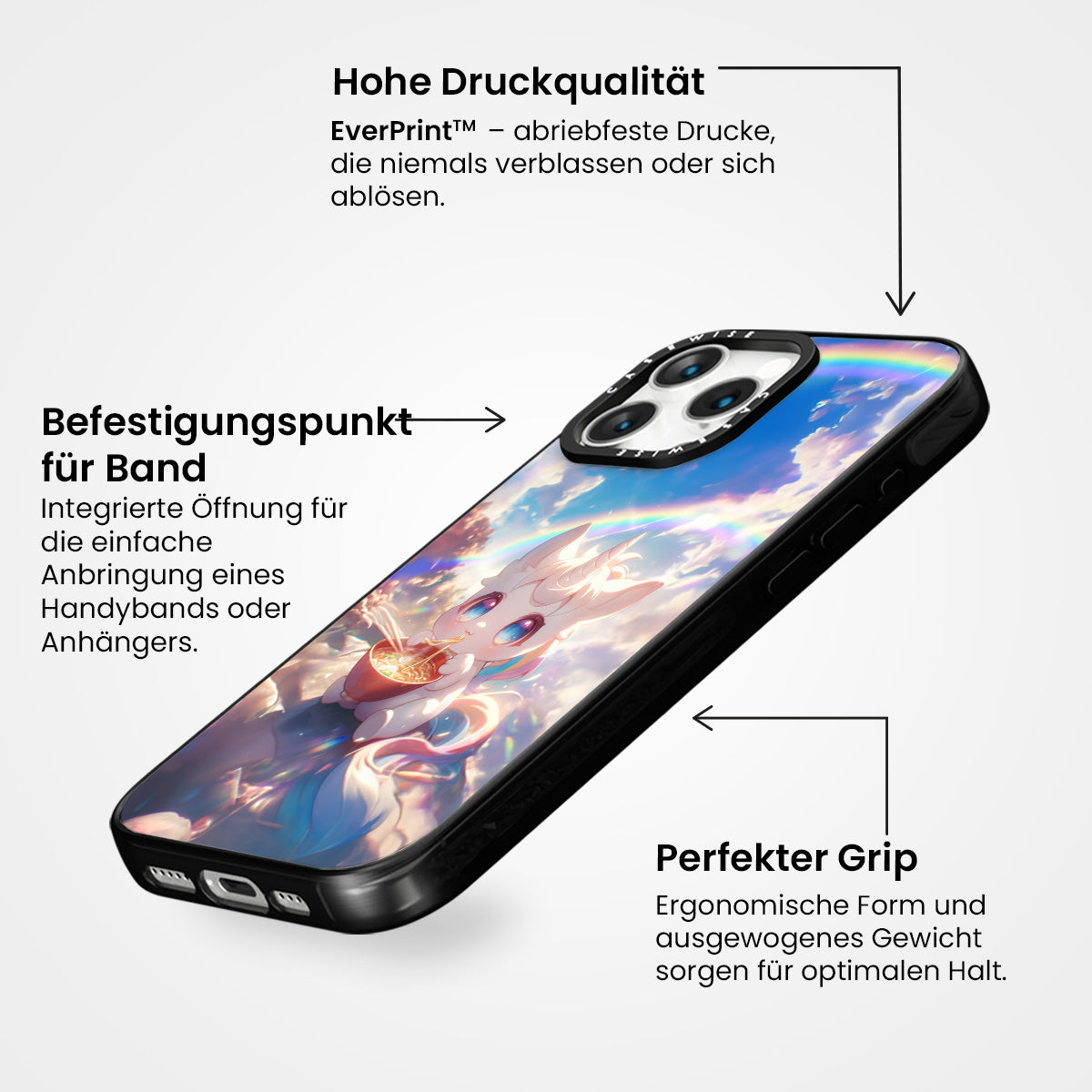 Hohe Druckqualität

EverPrint™ – abriebfeste Drucke, die niemals verblassen oder sich ablösen.

Befestigungspunkt für Band

Integrierte Öffnung für die einfache Anbringung eines Handybands oder Anhängers.

CASEWISE

CASEWISE

Perfekter Grip

Ergonomische Form und ausgewogenes Gewicht sorgen für optimalen Halt.