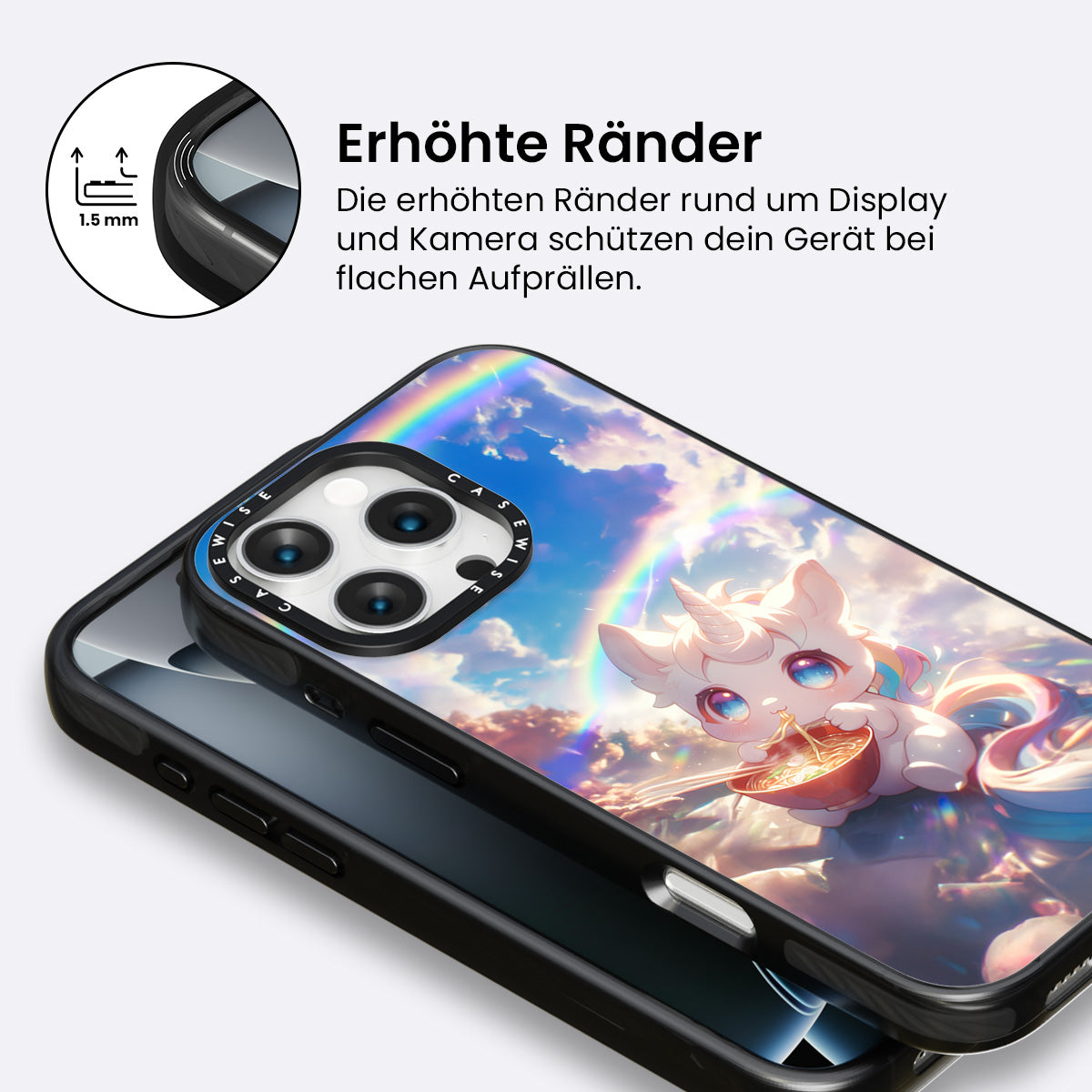 1.5 mm

Erhöhte Ränder

Die erhöhten Ränder rund um Display und Kamera schützen dein Gerät bei flachen Aufprällen.

CASEWISE CASEWISE